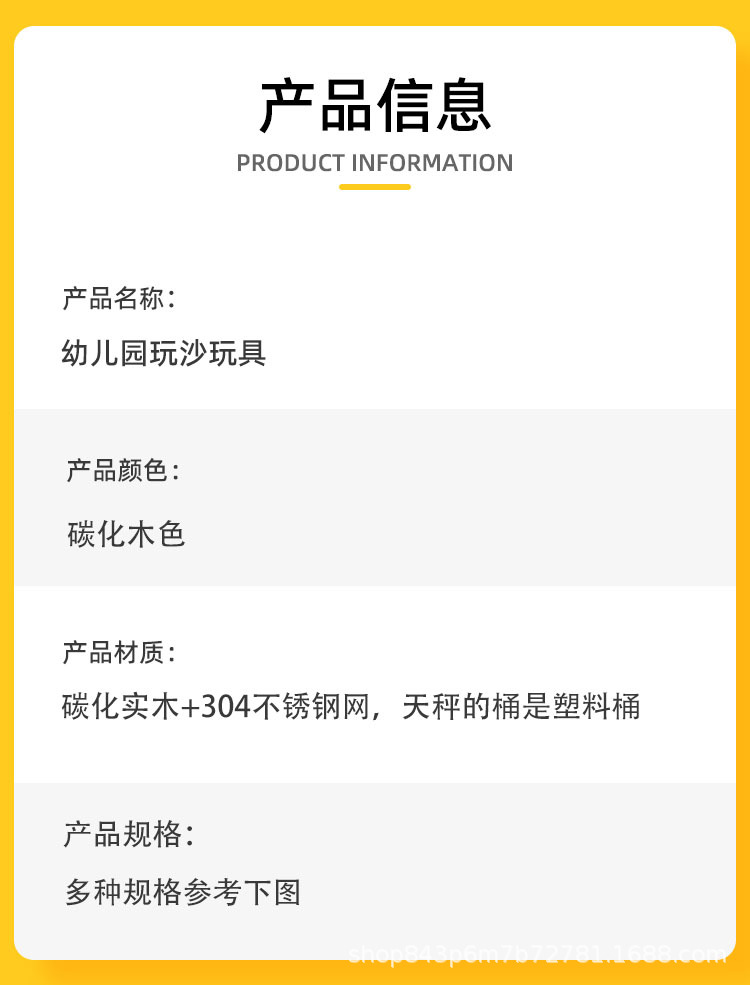 产品信息
PRODUCT INFORMATION

产品名称：
幼儿园玩沙玩具

产品颜色：
碳化木色

产品材质：
碳化实木+304不锈钢网，天秤的桶是塑料桶

产品规格：
多种规格参考下图

shop843p6m7b72781.1688.com