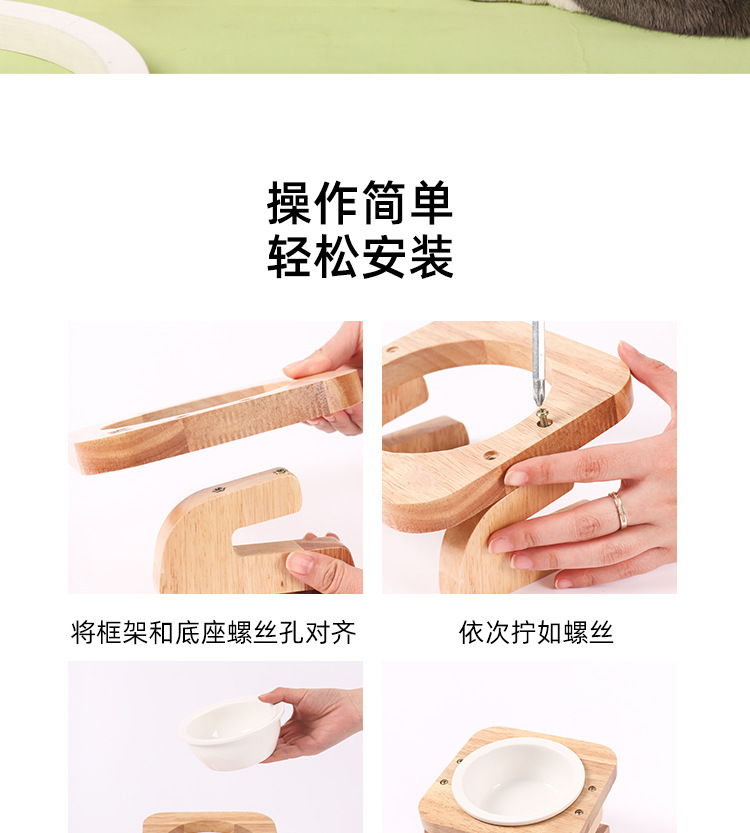 操作简单
轻松安装

将框架和底座螺丝孔对齐

依次拧如螺丝