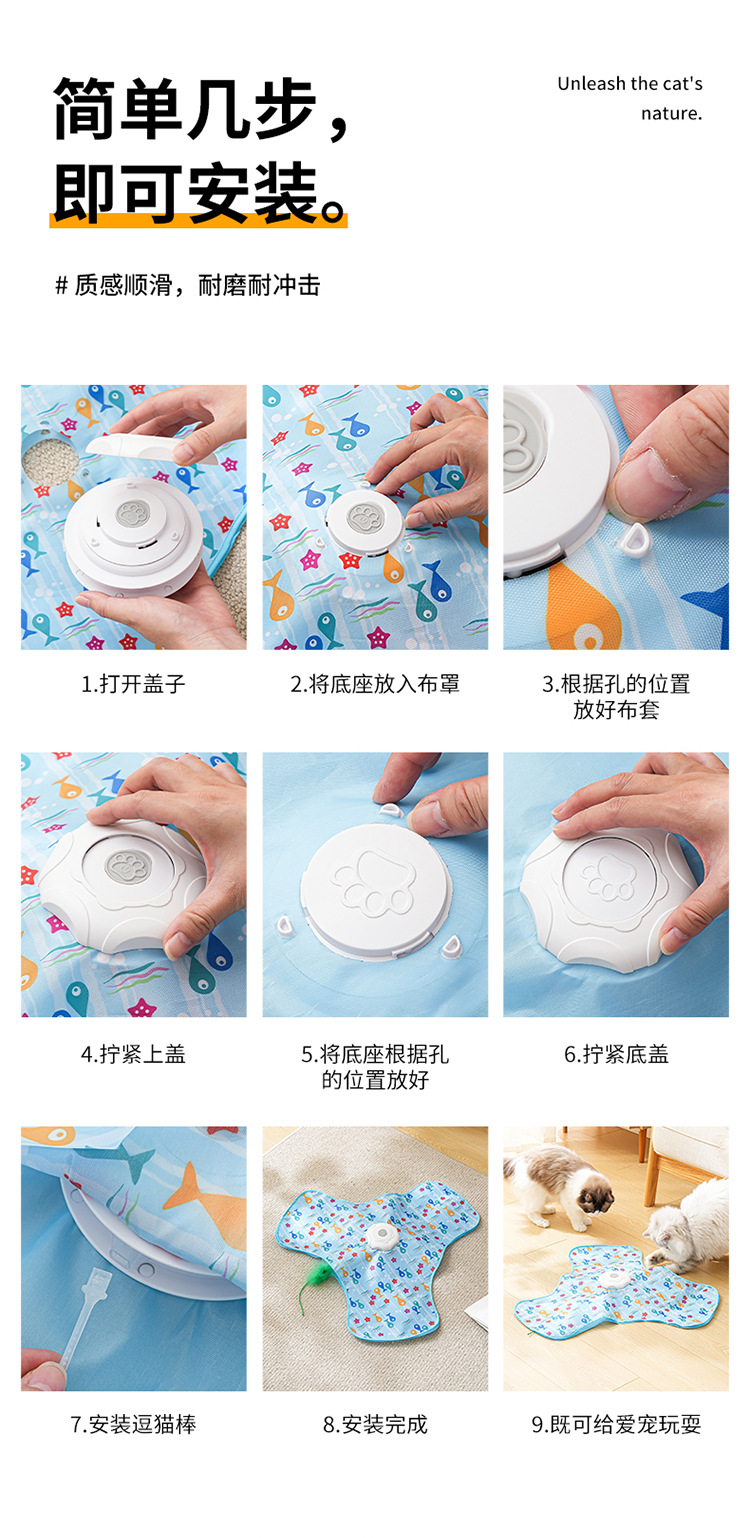 简单几步，
即可安装。

Unleash the cat's nature.

# 质感顺滑，耐磨耐冲击

1.打开盖子

2.将底座放入布罩

3.根据孔的位置放好布套

4.拧紧上盖

5.将底座根据孔的位置放好

6.拧紧底盖

7.安装逗猫棒

8.安装完成

9.既可给爱宠玩耍