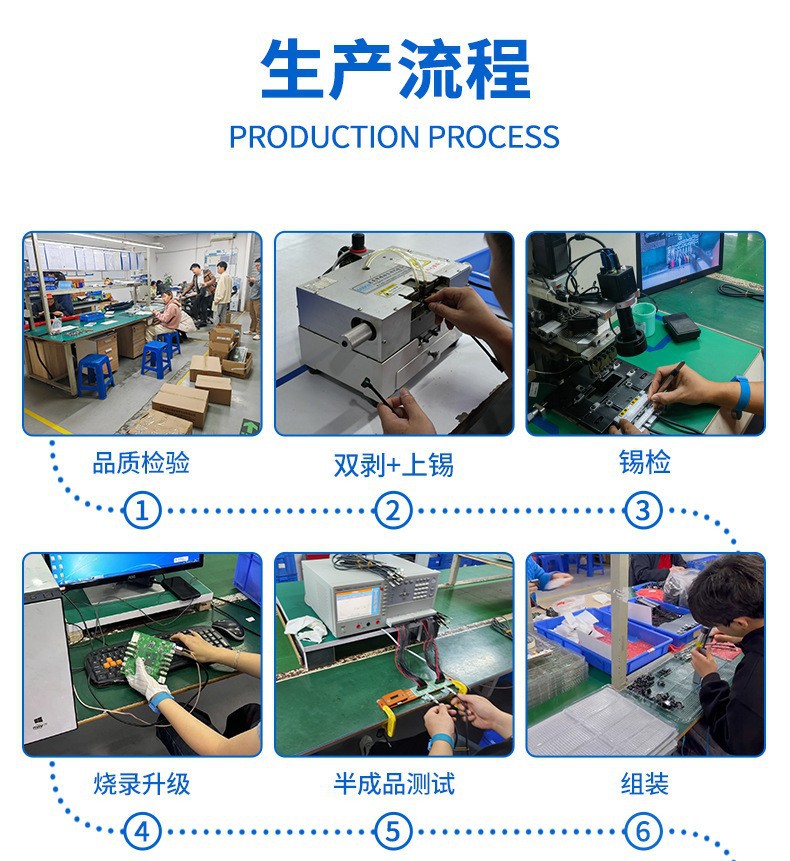 生产流程
PRODUCTION PROCESS

品质检验
①

双剥+上锡
②

锡检
③

烧录升级
④

半成品测试
⑤

组装
⑥