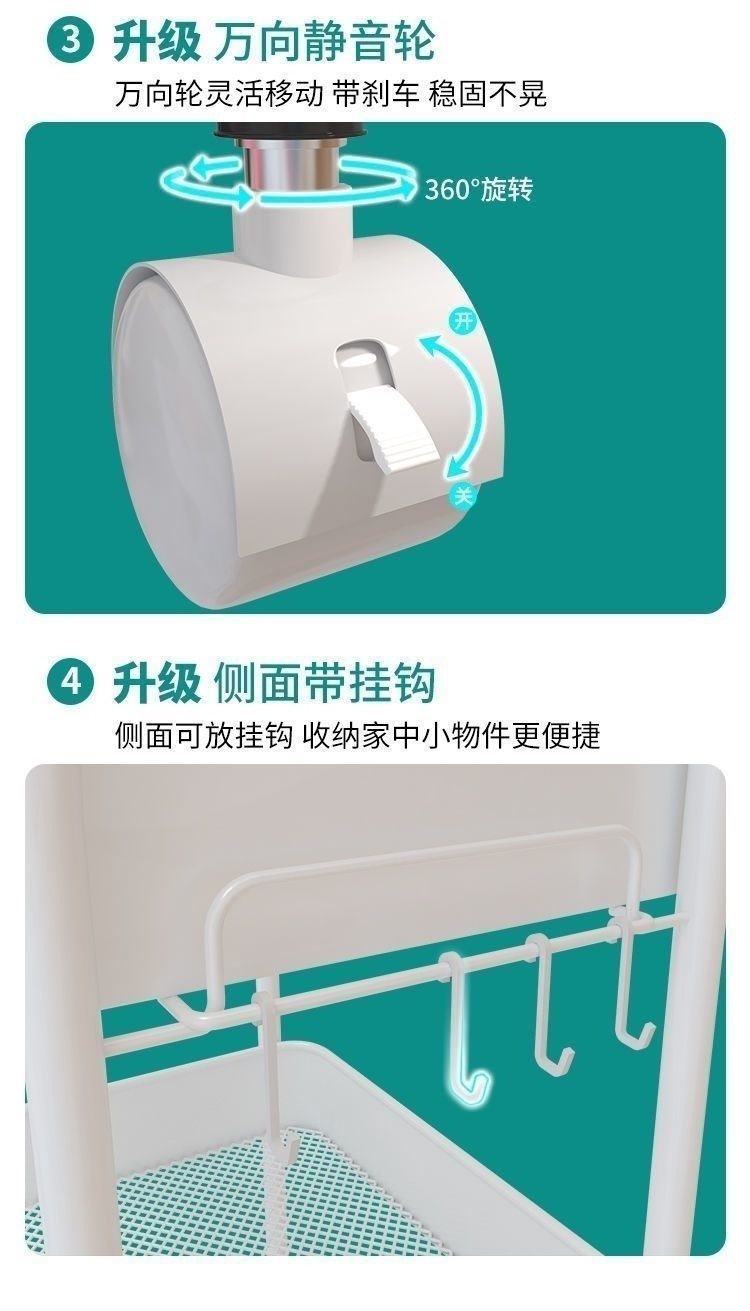 3 升级 万向静音轮

万向轮灵活移动 带刹车 稳固不晃

360°旋转

开

关

4 升级 侧面带挂钩

侧面可放挂钩 收纳家中小物件更便捷