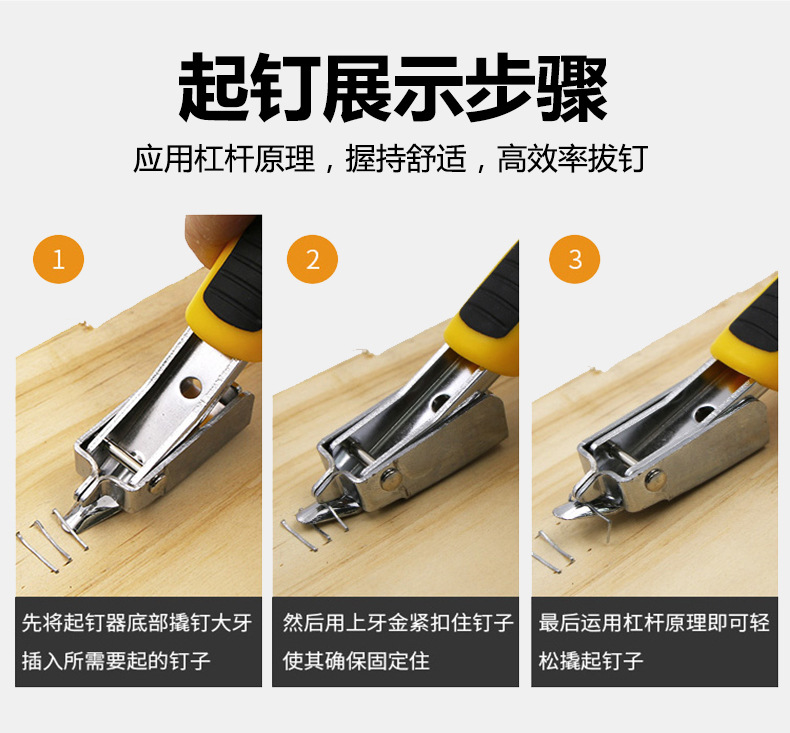 起钉展示步骤

应用杠杆原理，握持舒适，高效率拔钉

1

先将起钉器底部撬钉大牙插入所需要起的钉子

2

然后用上牙金紧扣住钉子使其确保固定住

3

最后运用杠杆原理即可轻松撬起钉子