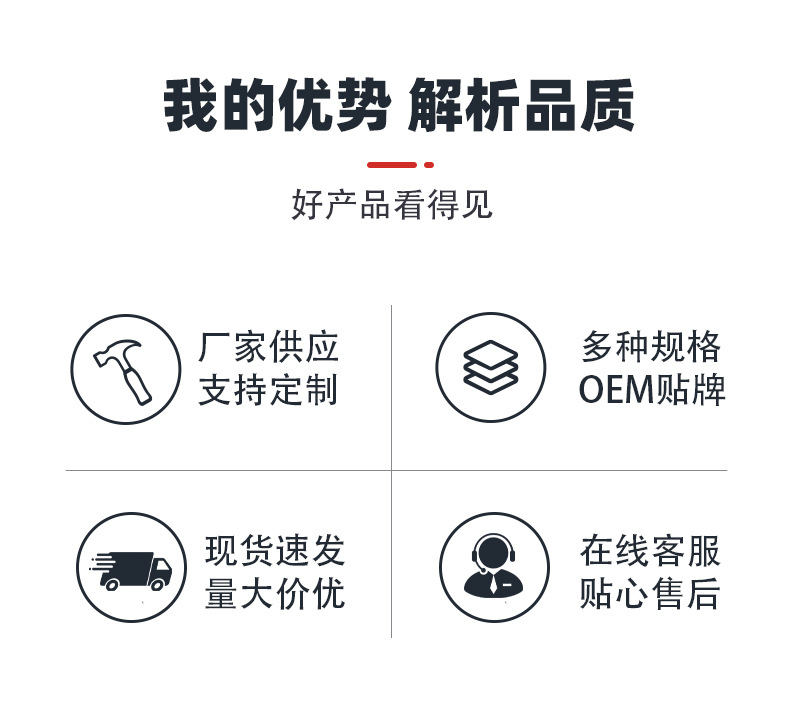 我的优势 解析品质

好产品看得见

厂家供应
支持定制

多种规格
OEM贴牌

现货速发
量大价优

在线客服
贴心售后