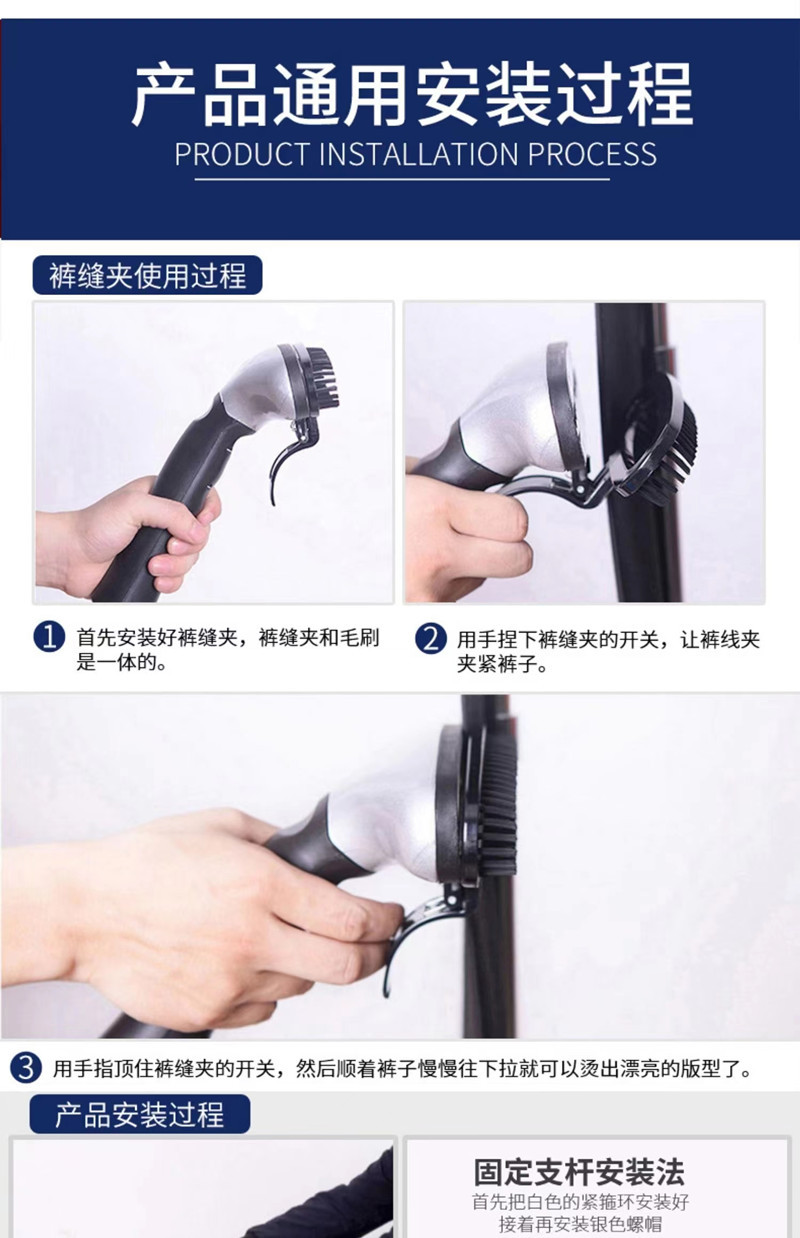 产品通用安装过程
PRODUCT INSTALLATION PROCESS

裤缝夹使用过程

1 首先安装好裤缝夹，裤缝夹和毛刷是一体的。

2 用手捏下裤缝夹的开关，让裤线夹夹紧裤子。

3 用手指顶住裤缝夹的开关，然后顺着裤子慢慢往下拉就可以烫出漂亮的版型了。

产品安装过程

固定支杆安装法
首先把白色的紧箍环安装好
接着再安装银色螺帽