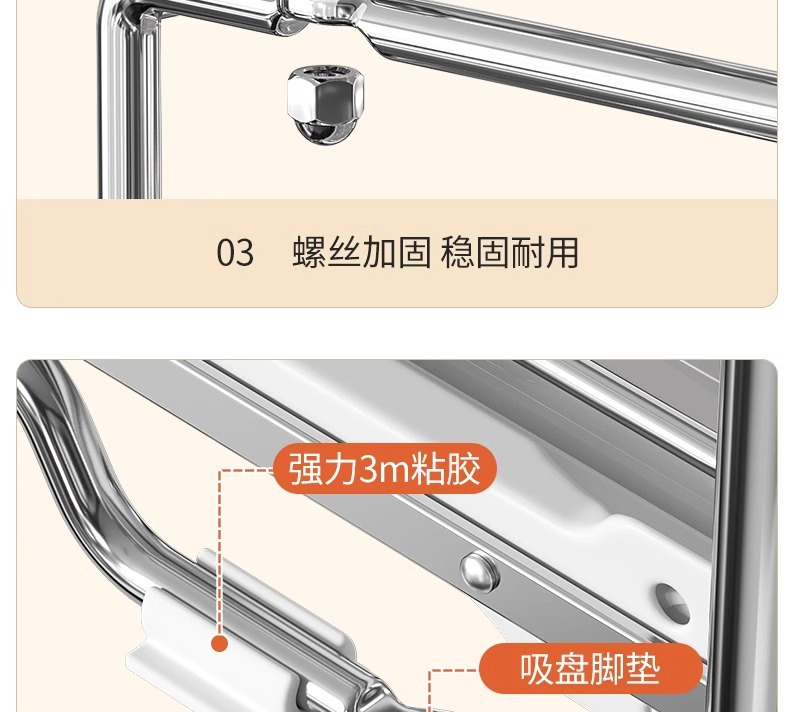 03 螺丝加固 稳固耐用

强力3m粘胶

吸盘脚垫