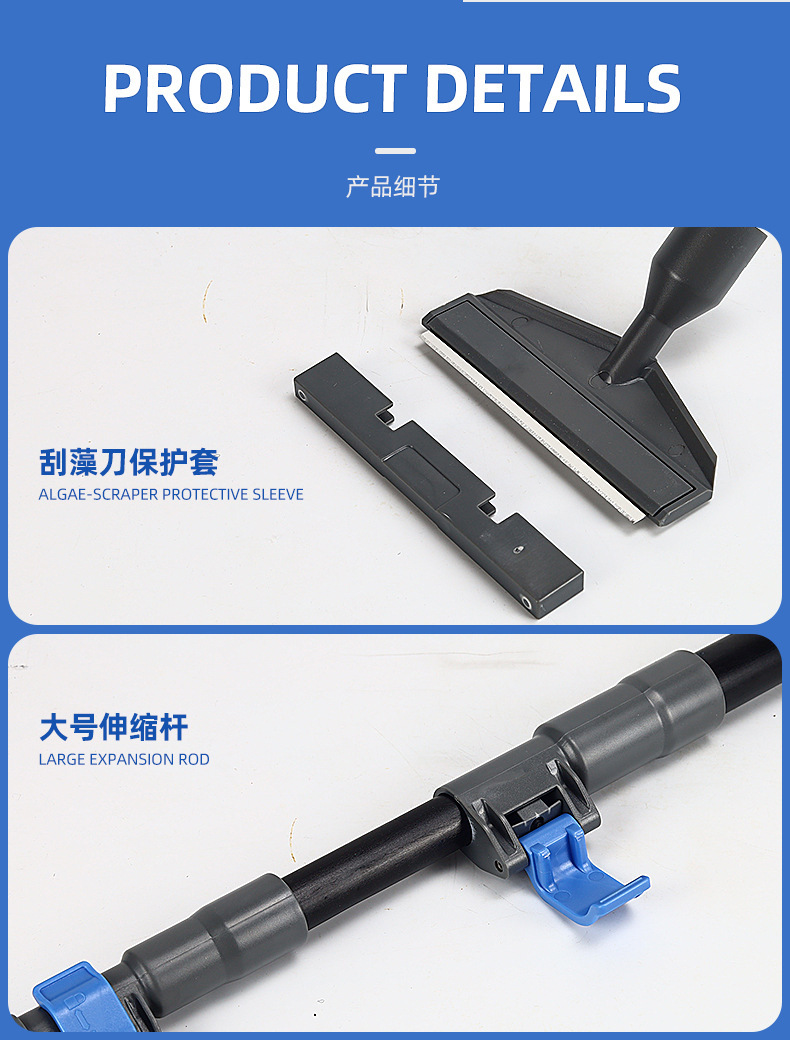 PRODUCT DETAILS

产品细节

刮藻刀保护套

ALGAE-SCRAPER PROTECTIVE SLEEVE

大号伸缩杆

LARGE EXPANSION ROD