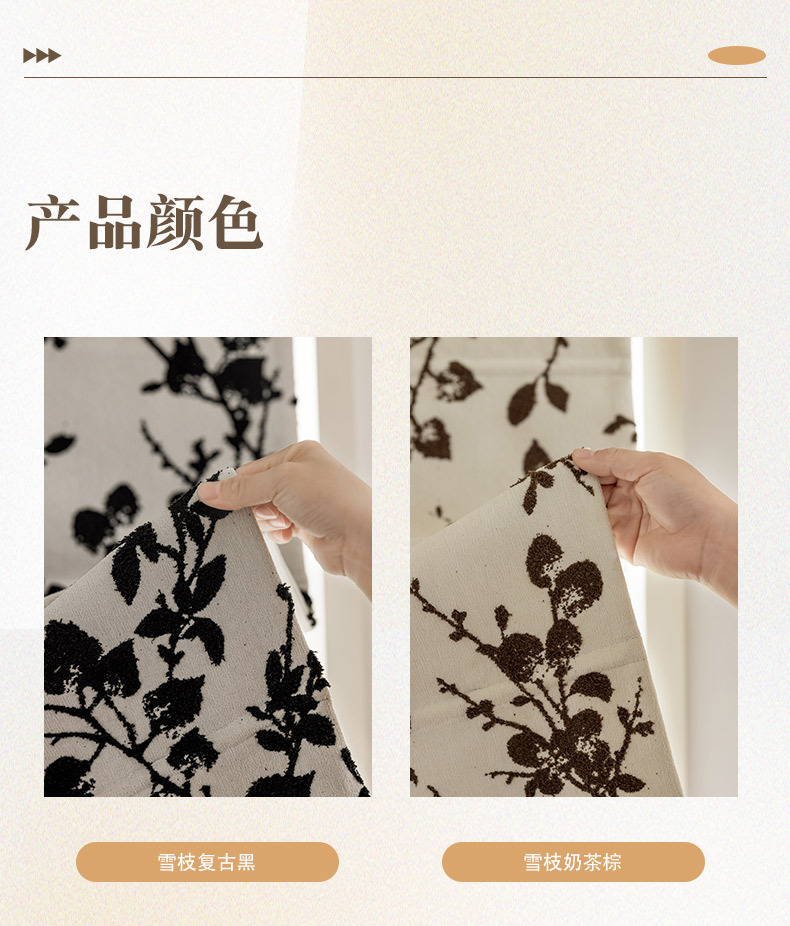 产品颜色

雪枝复古黑

雪枝奶茶棕