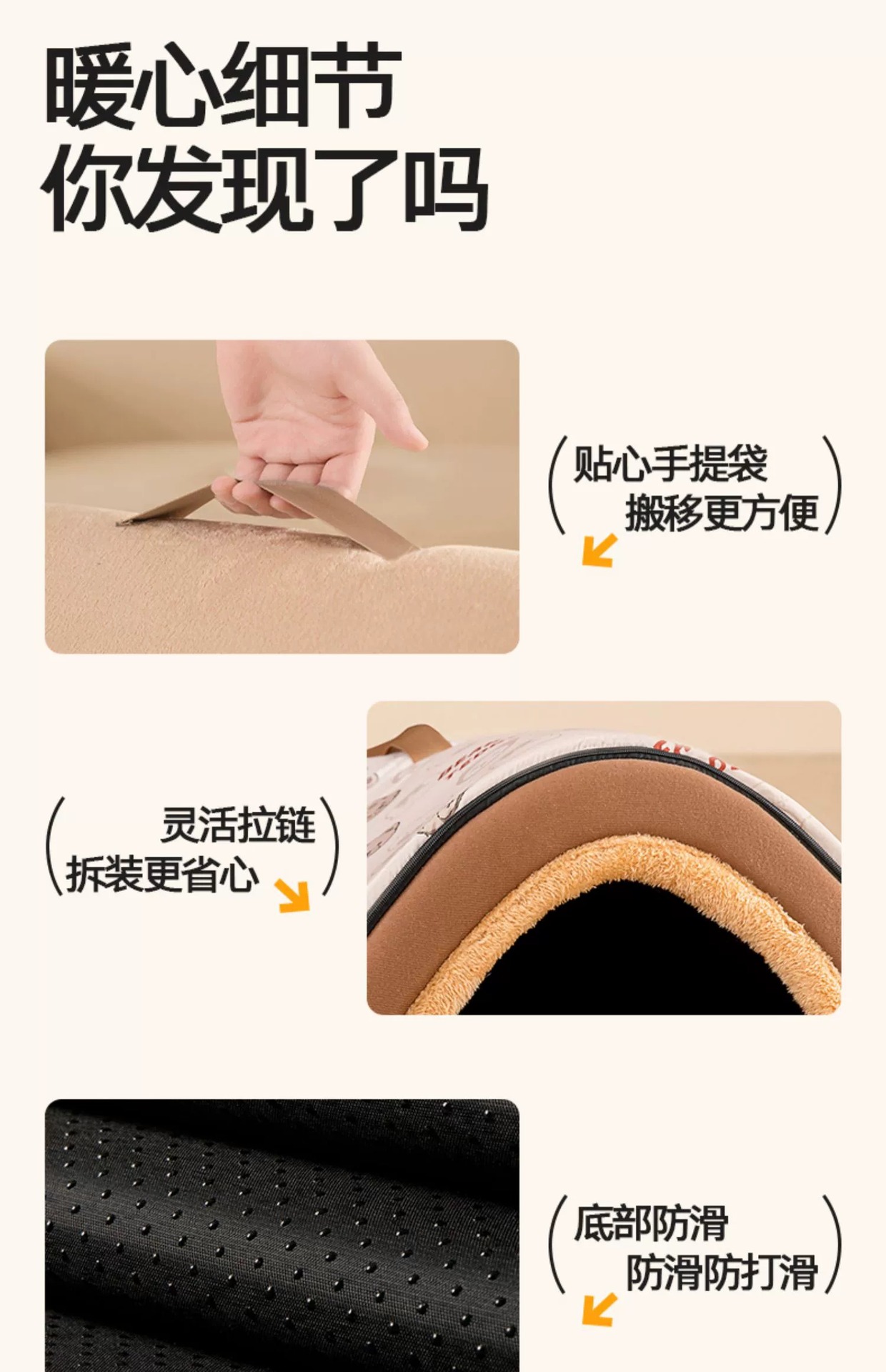 暖心细节
你发现了吗

贴心手提袋
搬移更方便

灵活拉链
拆装更省心

底部防滑
防滑防打滑