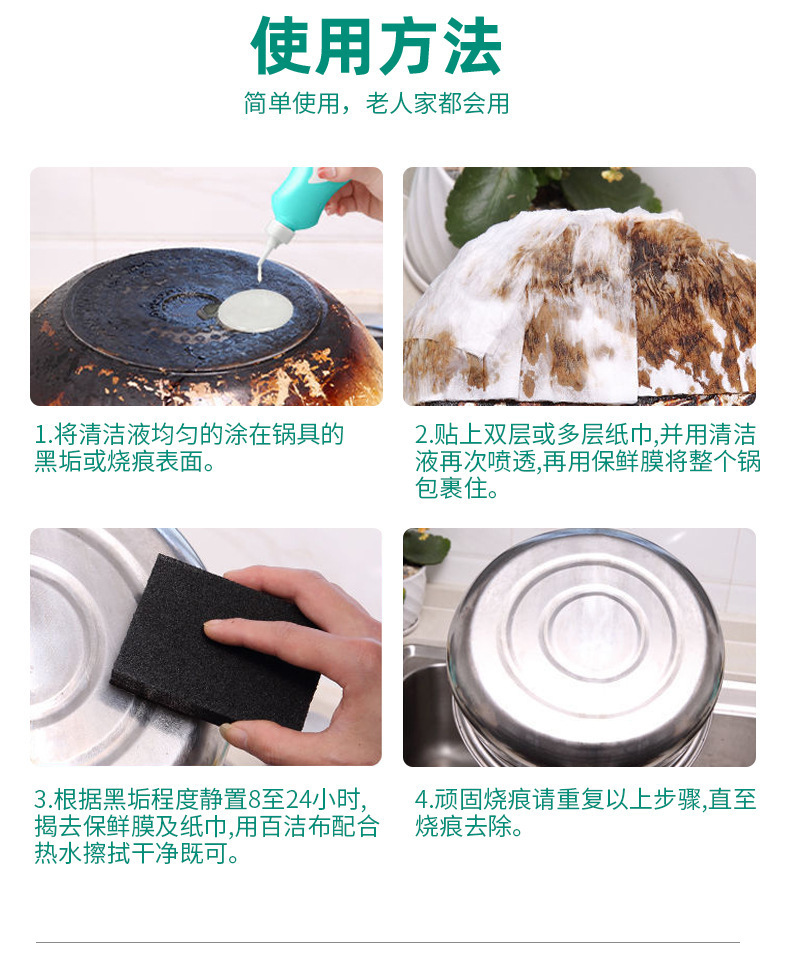 使用方法

简单使用，老人家都会用

1.将清洁液均匀的涂在锅具的黑垢或烧痕表面。

2.贴上双层或多层纸巾,并用清洁液再次喷透,再用保鲜膜将整个锅包裹住。

3.根据黑垢程度静置8至24小时,揭去保鲜膜及纸巾,用百洁布配合热水擦拭干净既可。

4.顽固烧痕请重复以上步骤,直至烧痕去除。