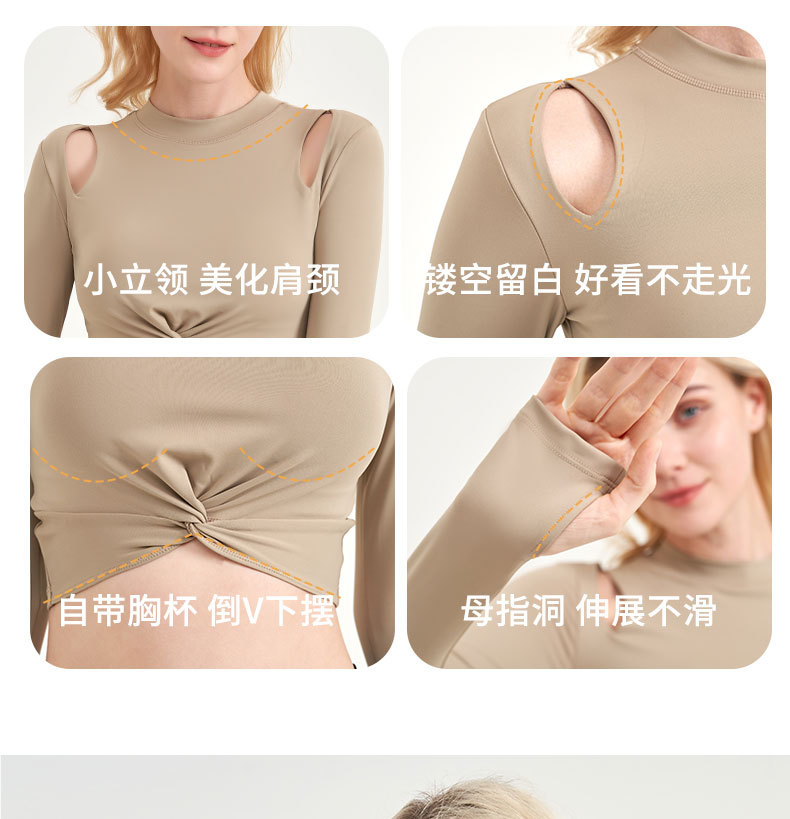 小立领 美化肩颈

镂空留白 好看不走光

自带胸杯 倒V下摆

母指洞 伸展不滑