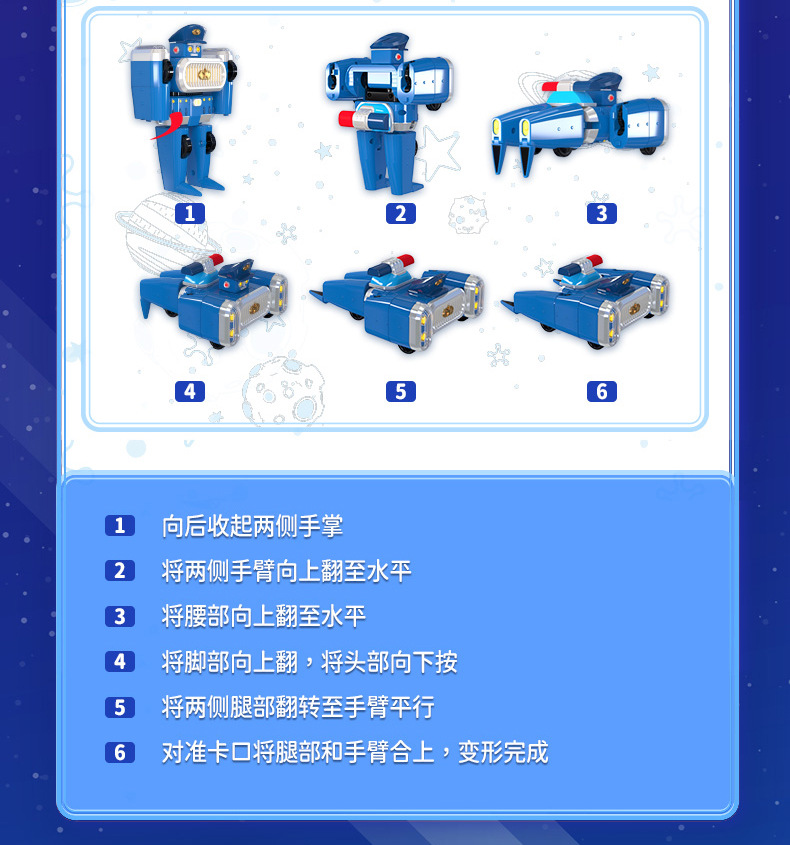 1 2 3

4 5 6

1 向后收起两侧手掌

2 将两侧手臂向上翻至水平

3 将腰部向上翻至水平

4 将脚部向上翻，将头部向下按

5 将两侧腿部翻转至手臂平行

6 对准卡口将腿部和手臂合上，变形完成