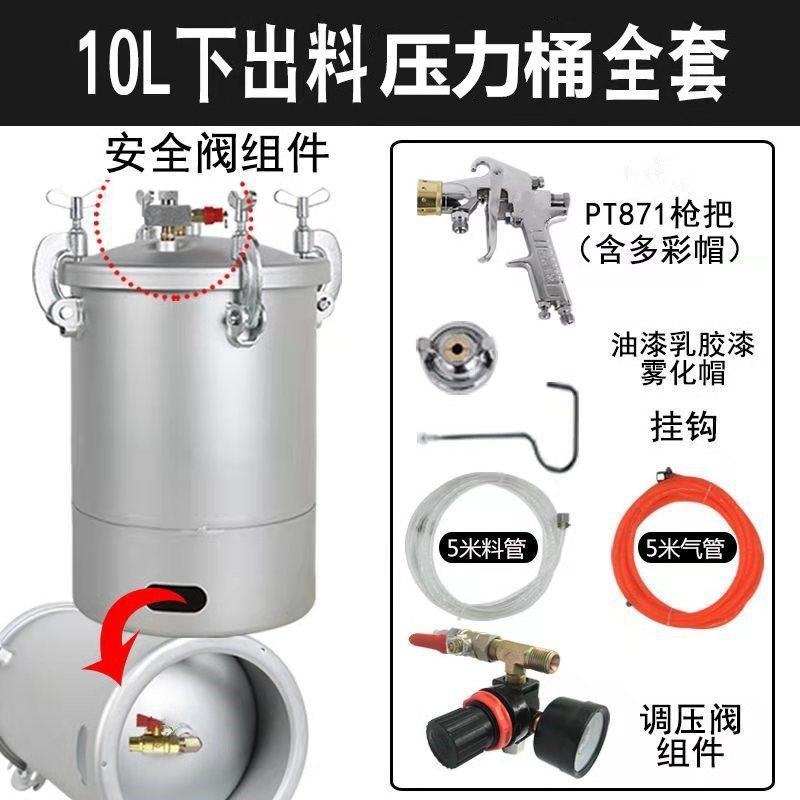 10L下出料压力桶全套

安全阀组件

PT871枪把
（含多彩帽）

油漆乳胶漆
雾化帽

挂钩

5米料管

5米气管

调压阀
组件