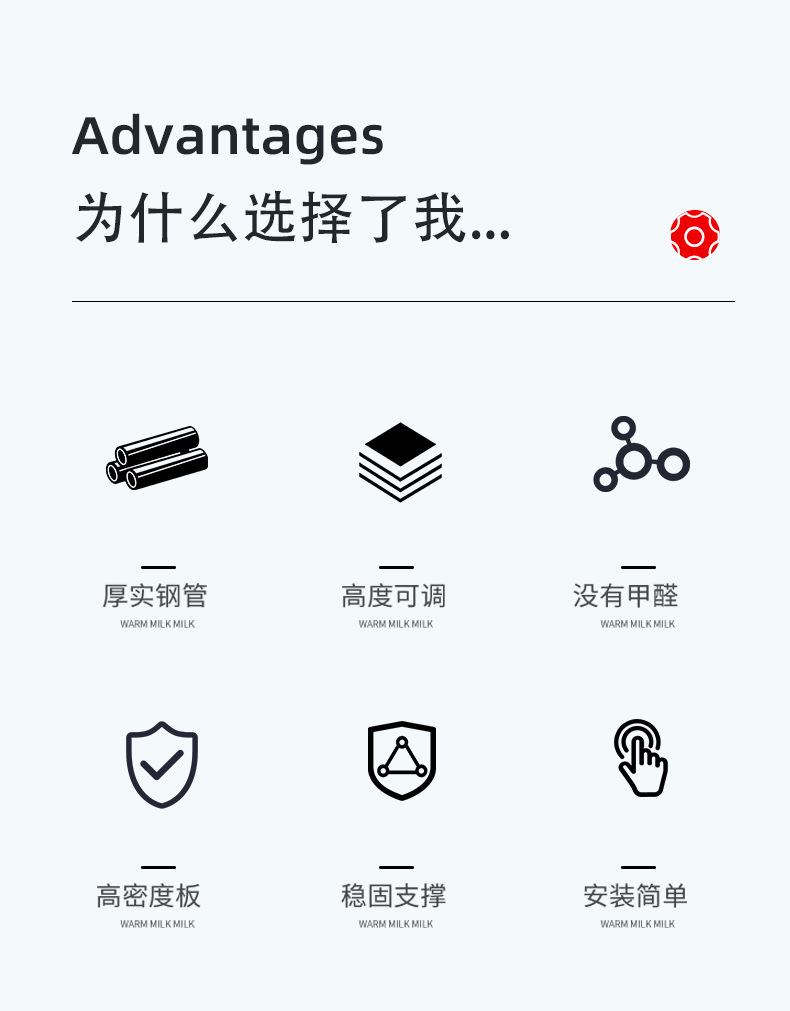 Advantages
为什么选择了我...

厚实钢管
WARM MILK MILK

高度可调
WARM MILK MILK

没有甲醛
WARM MILK MILK

高密度板
WARM MILK MILK

稳固支撑
WARM MILK MILK

安装简单
WARM MILK MILK