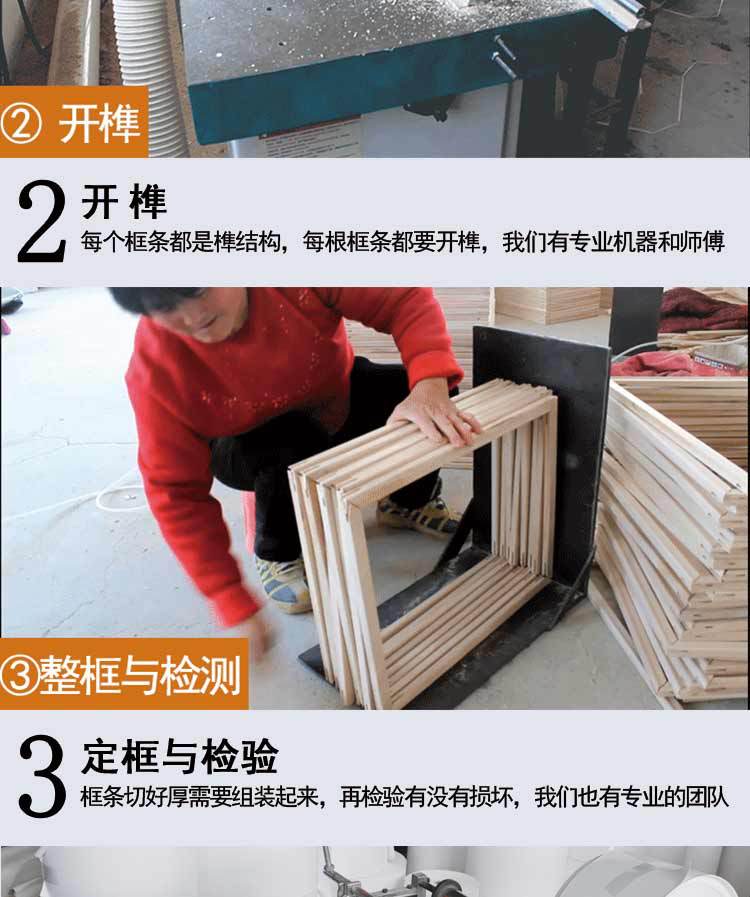 ② 开榫

2 开 榫
每个框条都是榫结构，每根框条都要开榫，我们有专业机器和师傅

③整框与检测

3 定框与检验
框条切好厚需要组装起来，再检验有没有损坏，我们也有专业的团队