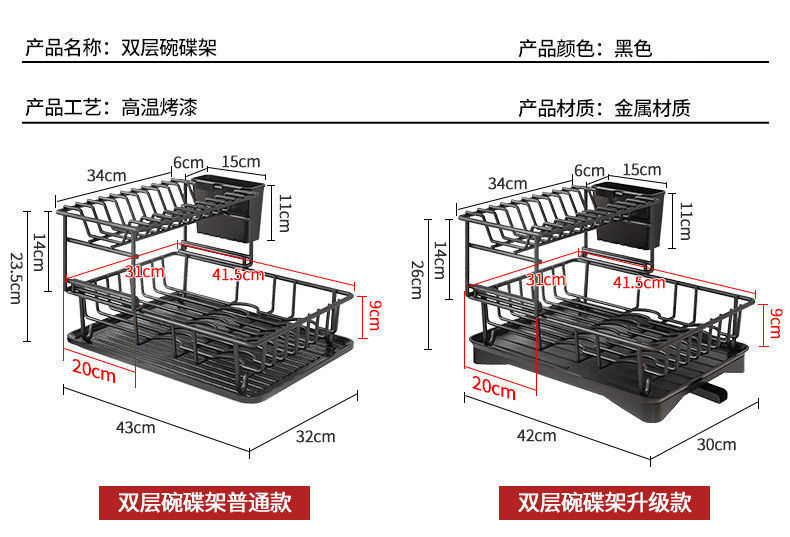 产品名称：双层碗碟架

产品颜色：黑色

产品工艺：高温烤漆

产品材质：金属材质

34cm
6cm
15cm
11cm
14cm
23.5cm
31cm
41.5cm
9cm
20cm
43cm
32cm

双层碗碟架普通款

34cm
6cm
15cm
11cm
14cm
26cm
31cm
41.5cm
9cm
20cm
42cm
30cm

双层碗碟架升级款