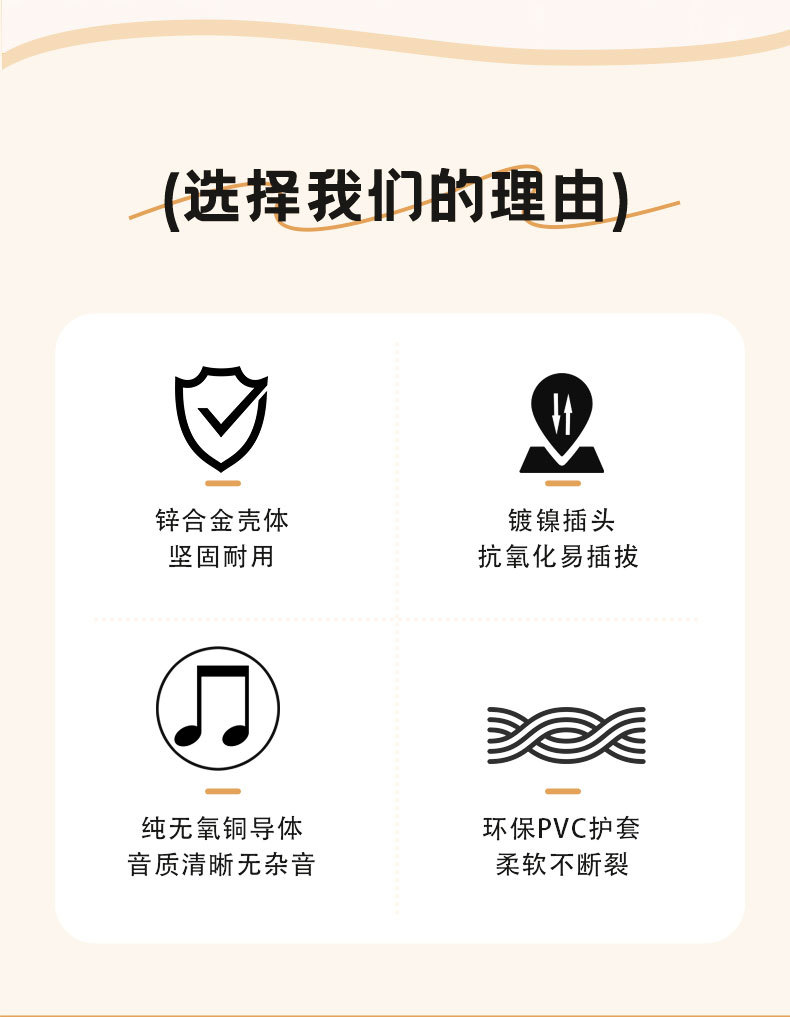 (选择我们的理由)

锌合金壳体
坚固耐用

镀镍插头
抗氧化易插拔

纯无氧铜导体
音质清晰无杂音

环保PVC护套
柔软不断裂