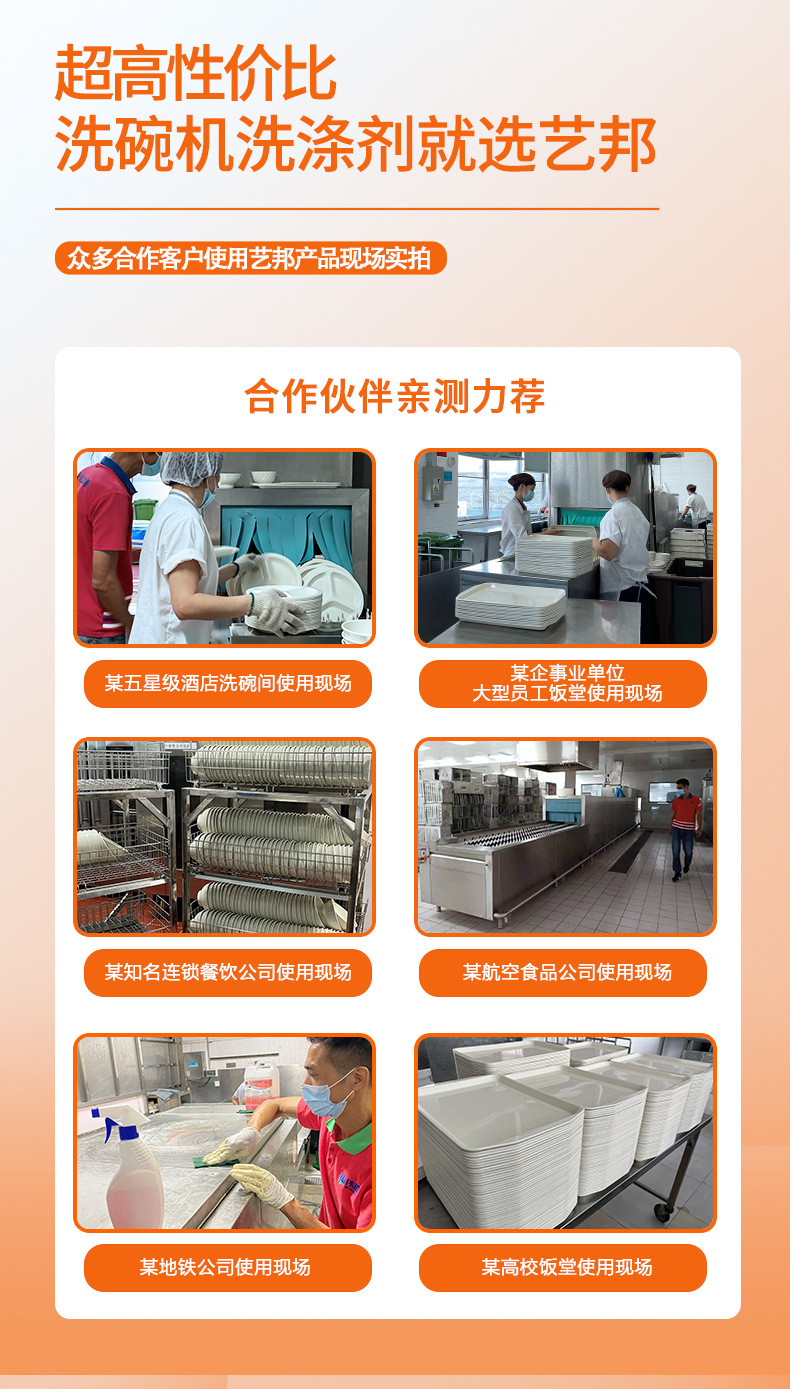 超高性价比
洗碗机洗涤剂就选艺邦

众多合作客户使用艺邦产品现场实拍

合作伙伴亲测力荐

某五星级酒店洗碗间使用现场

某企事业单位
大型员工饭堂使用现场

某知名连锁餐饮公司使用现场

某航空食品公司使用现场

某地铁公司使用现场

某高校饭堂使用现场