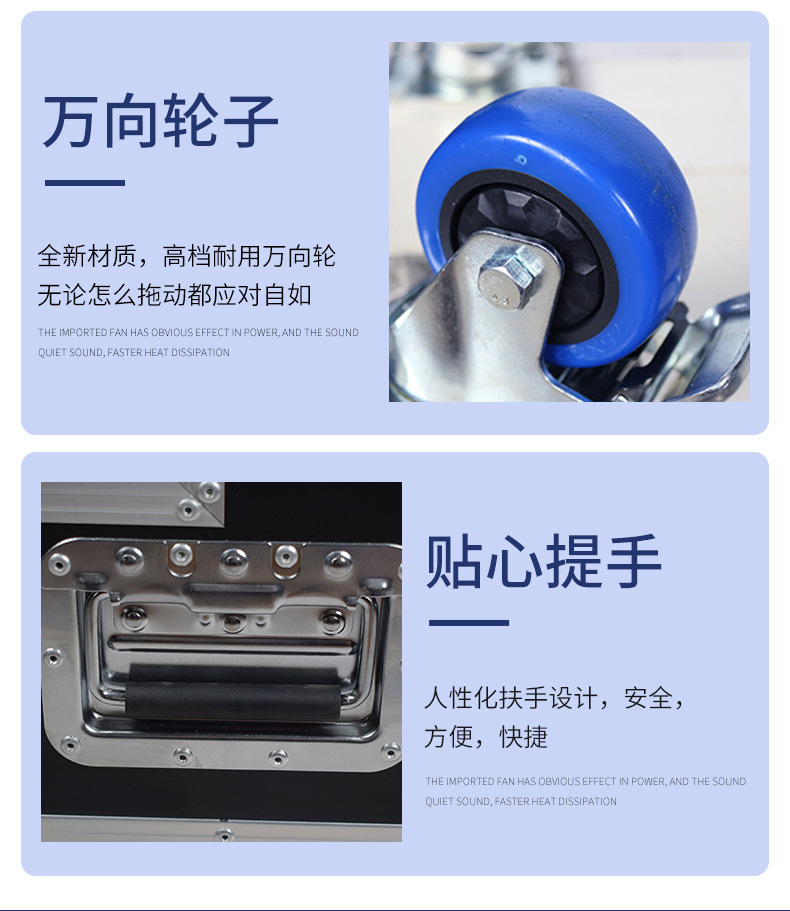 万向轮子

全新材质，高档耐用万向轮
无论怎么拖动都应对自如

THE IMPORTED FAN HAS OBVIOUS EFFECT IN POWER, AND THE SOUND QUIET SOUND, FASTER HEAT DISSIPATION

贴心提手

人性化扶手设计，安全，方便，快捷

THE IMPORTED FAN HAS OBVIOUS EFFECT IN POWER, AND THE SOUND QUIET SOUND, FASTER HEAT DISSIPATION