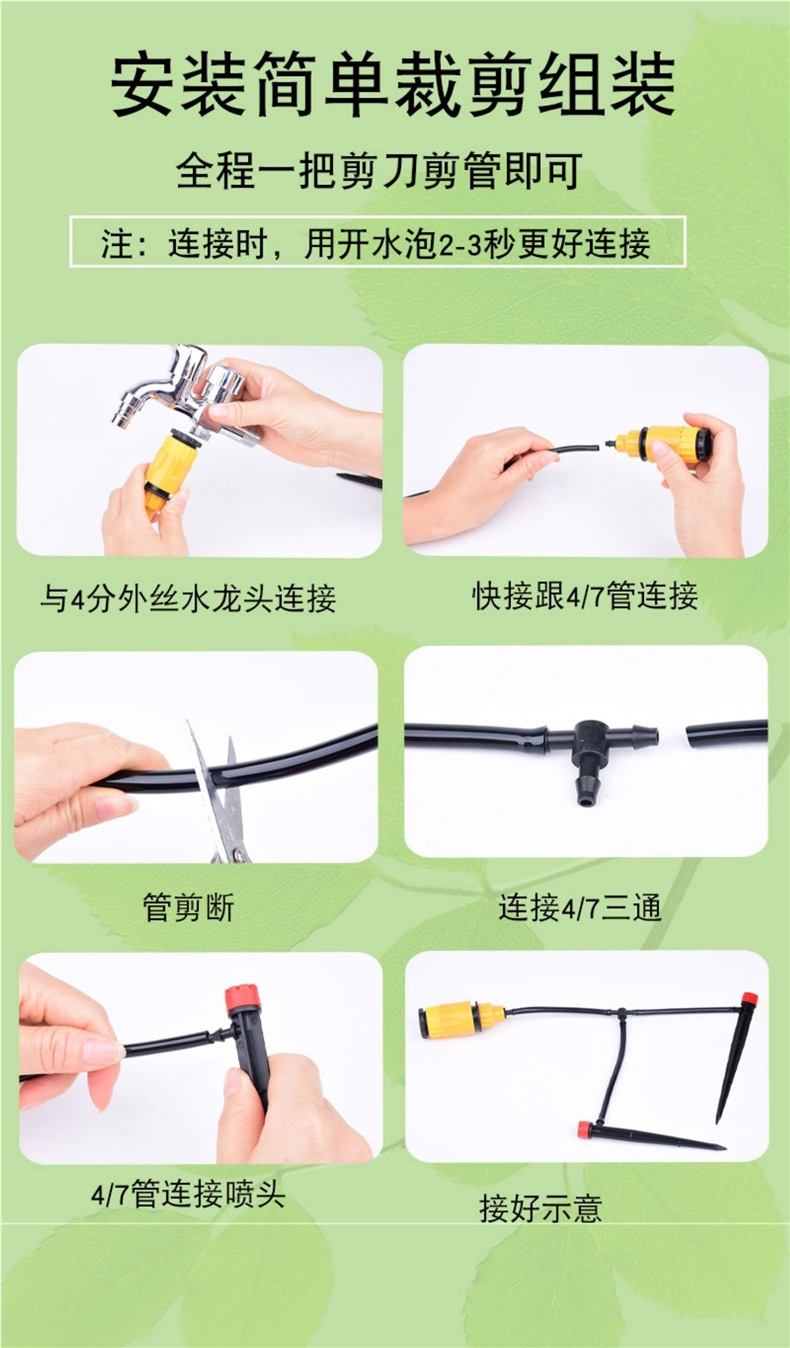 安装简单裁剪组装

全程一把剪刀剪管即可

注：连接时，用开水泡2-3秒更好连接

与4分外丝水龙头连接

快接跟4/7管连接

管剪断

连接4/7三通

4/7管连接喷头

接好示意