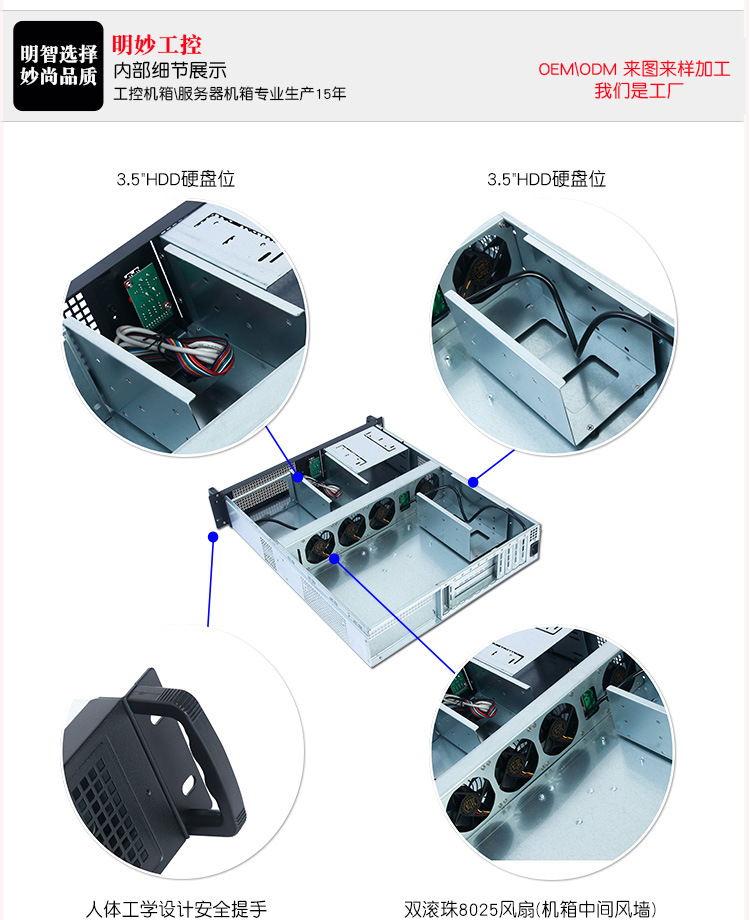 明智选择
妙尚品质

明妙工控
内部细节展示
工控机箱\服务器机箱专业生产15年

OEM\ODM 来图来样加工
我们是工厂

3.5"HDD硬盘位

3.5"HDD硬盘位

人体工学设计安全提手

双滚珠8025风扇(机箱中间风墙)