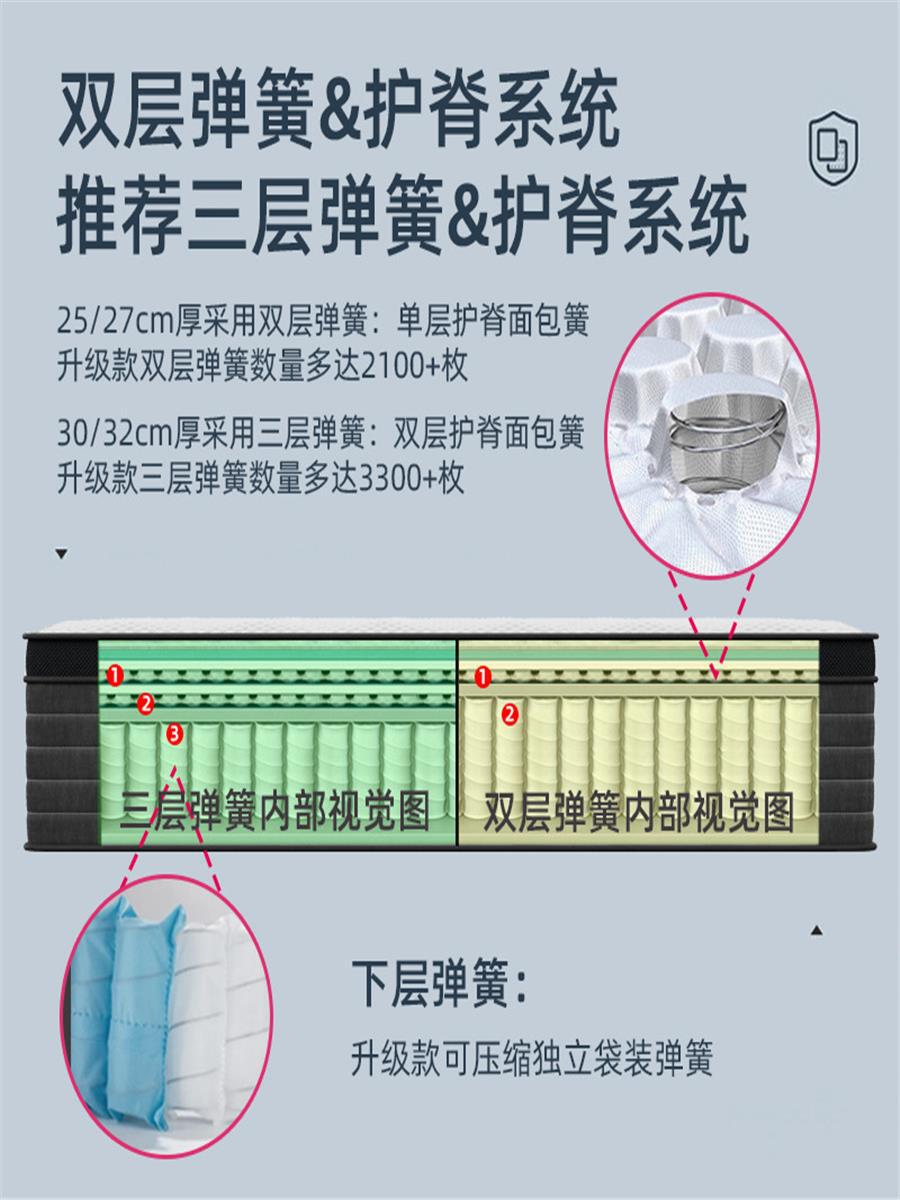 双层弹簧&护脊系统
推荐三层弹簧&护脊系统

25/27cm厚采用双层弹簧：单层护脊面包簧
升级款双层弹簧数量多达2100+枚

30/32cm厚采用三层弹簧：双层护脊面包簧
升级款三层弹簧数量多达3300+枚

1
2
3
三层弹簧内部视觉图

1
2
双层弹簧内部视觉图

下层弹簧：

升级款可压缩独立袋装弹簧