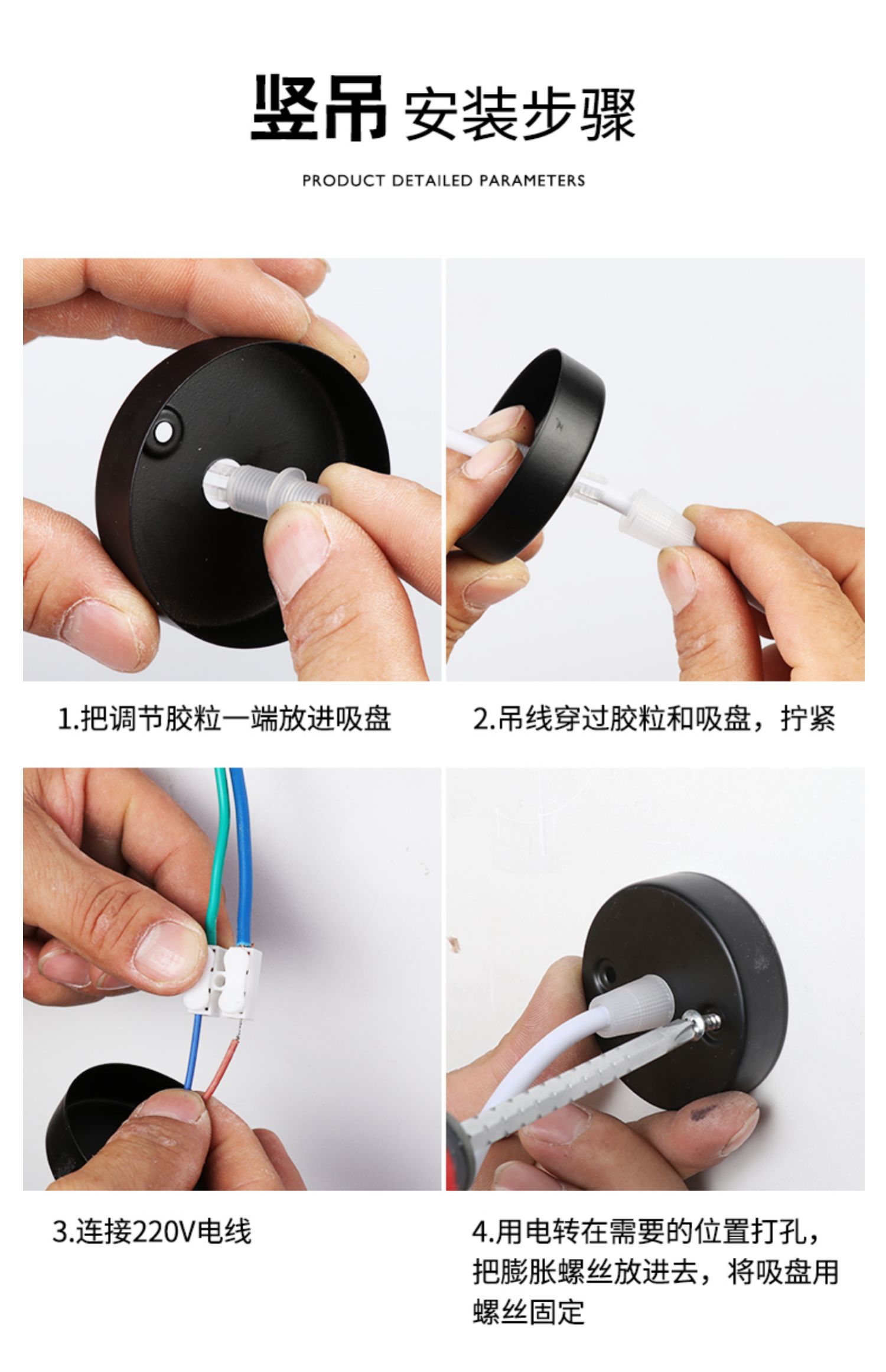 竖吊 安装步骤

PRODUCT DETAILED PARAMETERS

1.把调节胶粒一端放进吸盘

2.吊线穿过胶粒和吸盘，拧紧

3.连接220V电线

4.用电转在需要的位置打孔，把膨胀螺丝放进去，将吸盘用螺丝固定