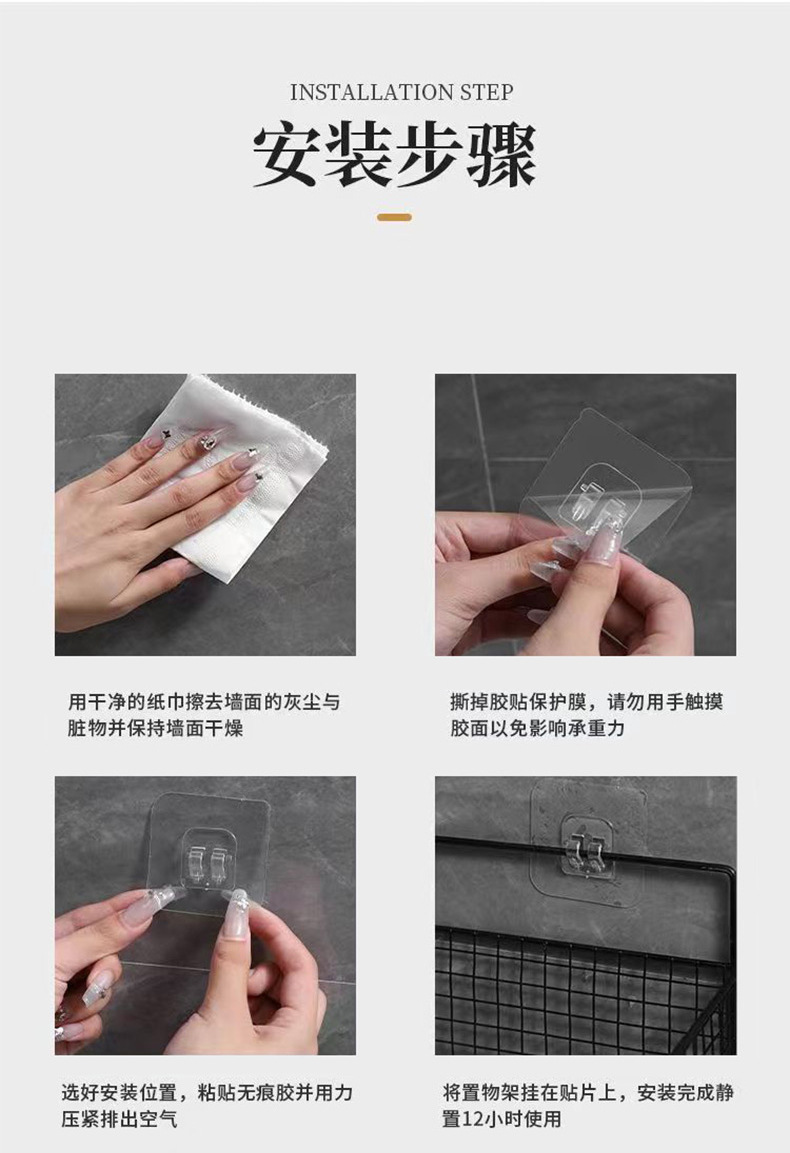 INSTALLATION STEP

安装步骤

用干净的纸巾擦去墙面的灰尘与脏物并保持墙面干燥

撕掉胶贴保护膜，请勿用手触摸胶面以免影响承重力

选好安装位置，粘贴无痕胶并用力压紧排出空气

将置物架挂在贴片上，安装完成静置12小时使用