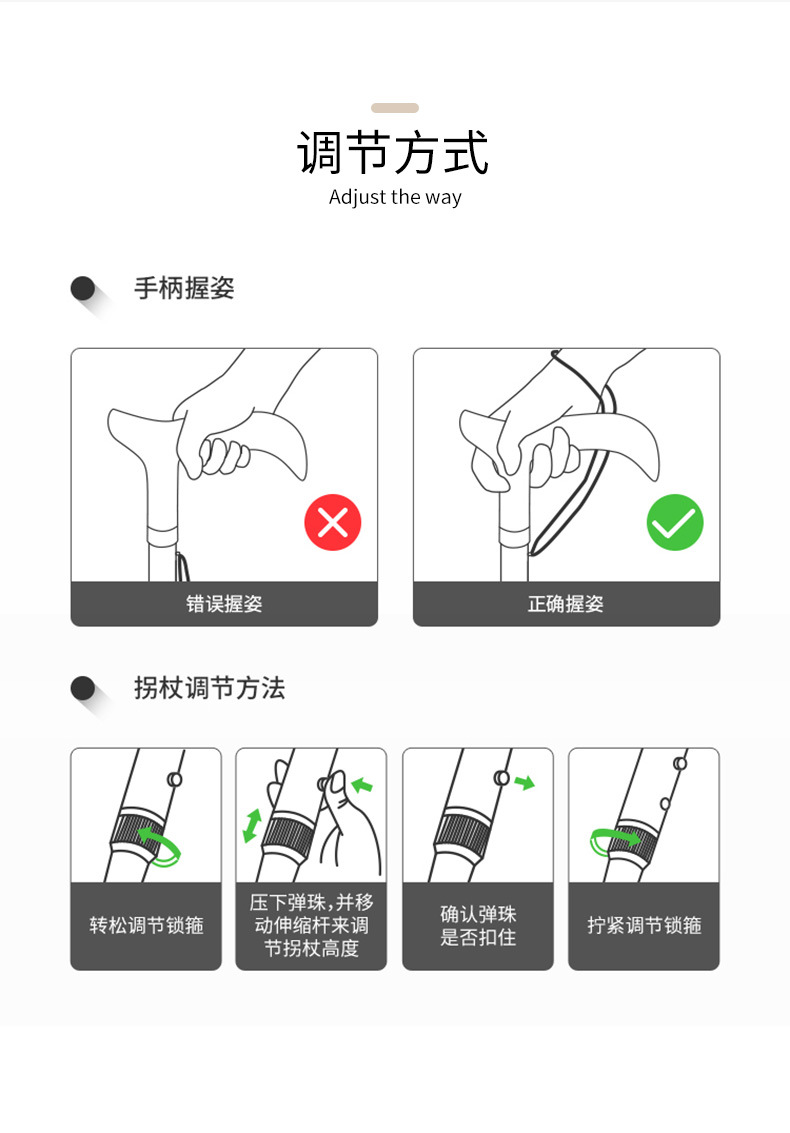 调节方式
Adjust the way

手柄握姿

错误握姿

正确握姿

拐杖调节方法

转松调节锁箍

压下弹珠，并移动伸缩杆来调节拐杖高度

确认弹珠是否扣住

拧紧调节锁箍