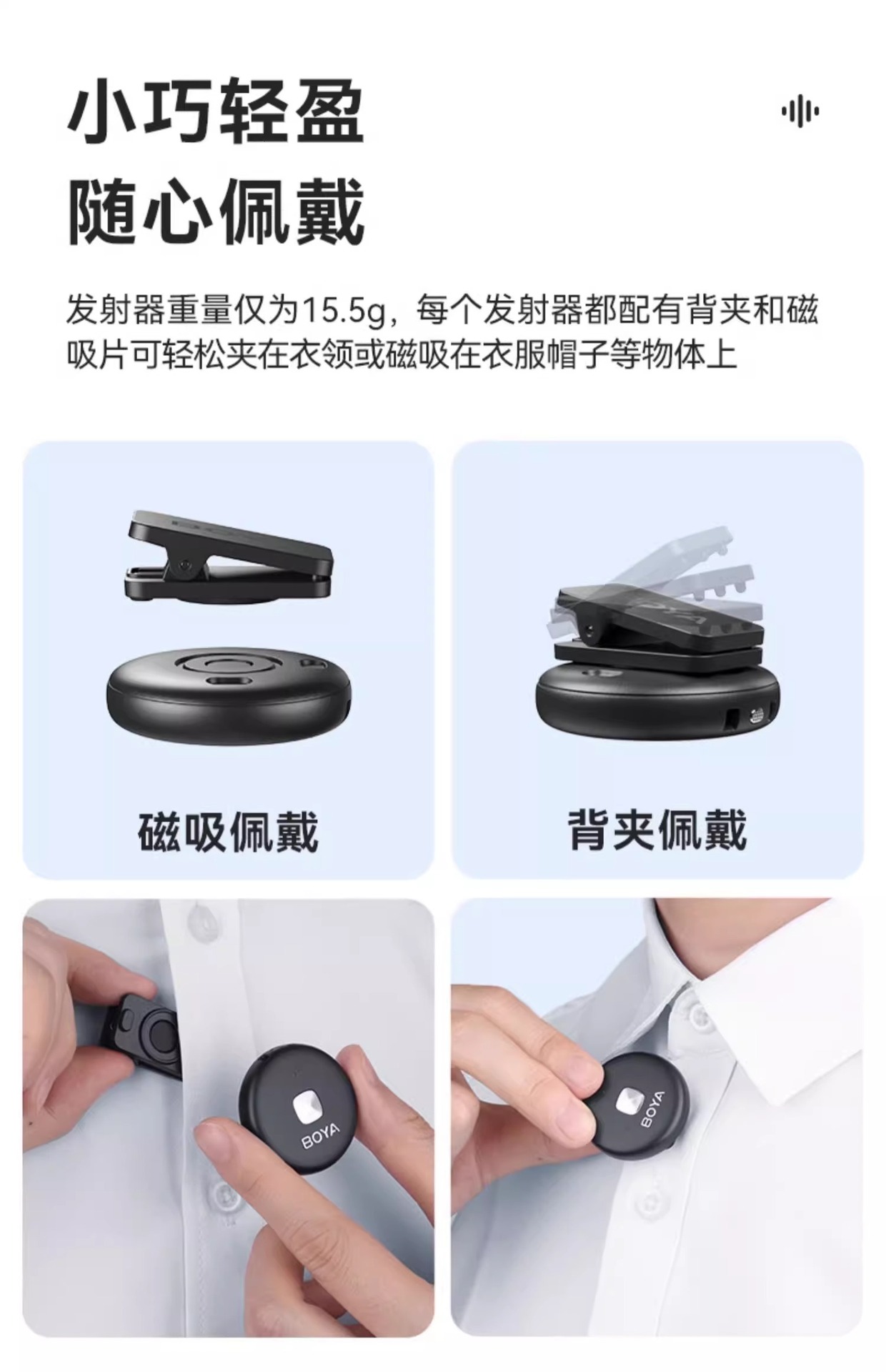 小巧轻盈
随心佩戴

发射器重量仅为15.5g，每个发射器都配有背夹和磁吸片可轻松夹在衣领或磁吸在衣服帽子等物体上

磁吸佩戴

背夹佩戴

BOYA

BOYA