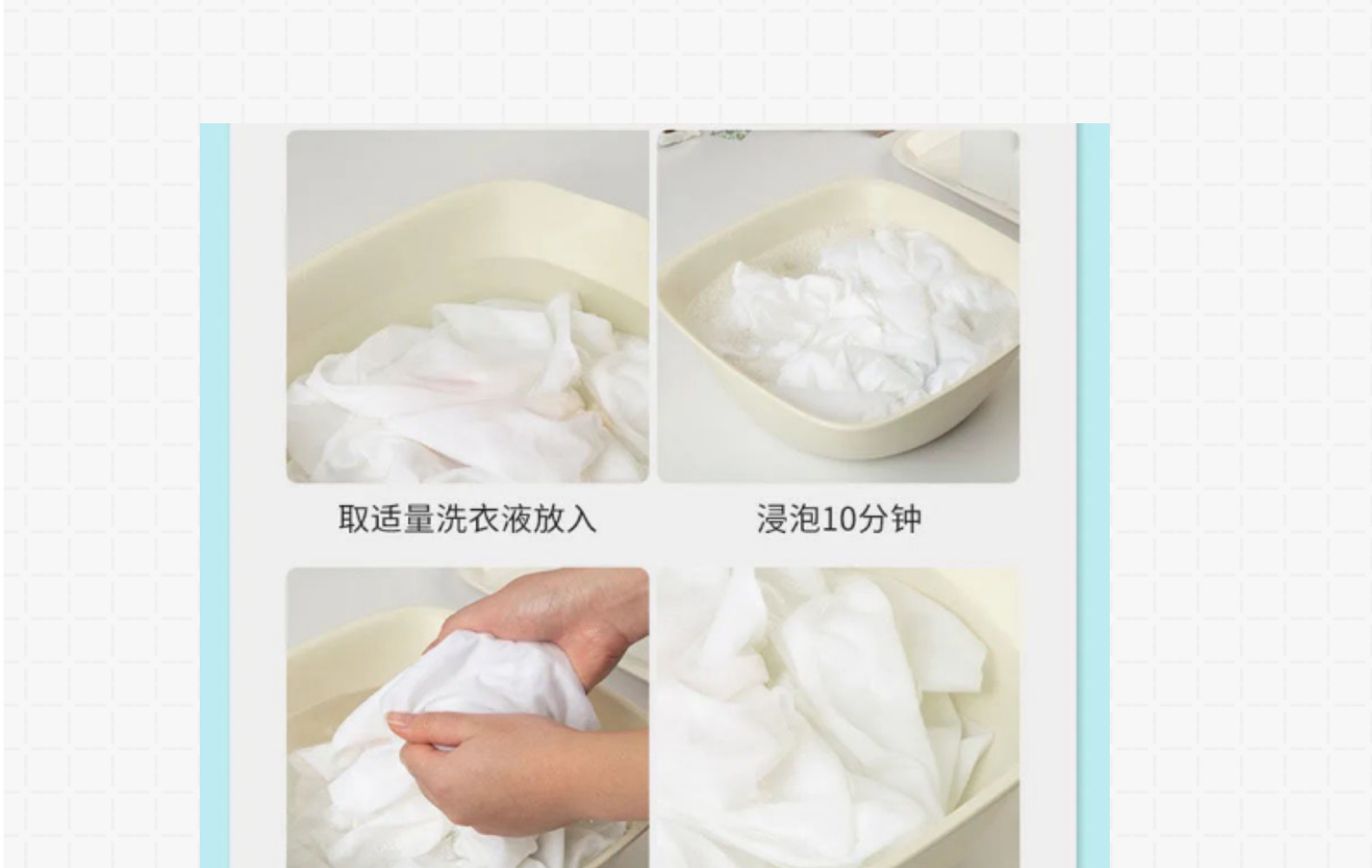 取适量洗衣液放入

浸泡10分钟