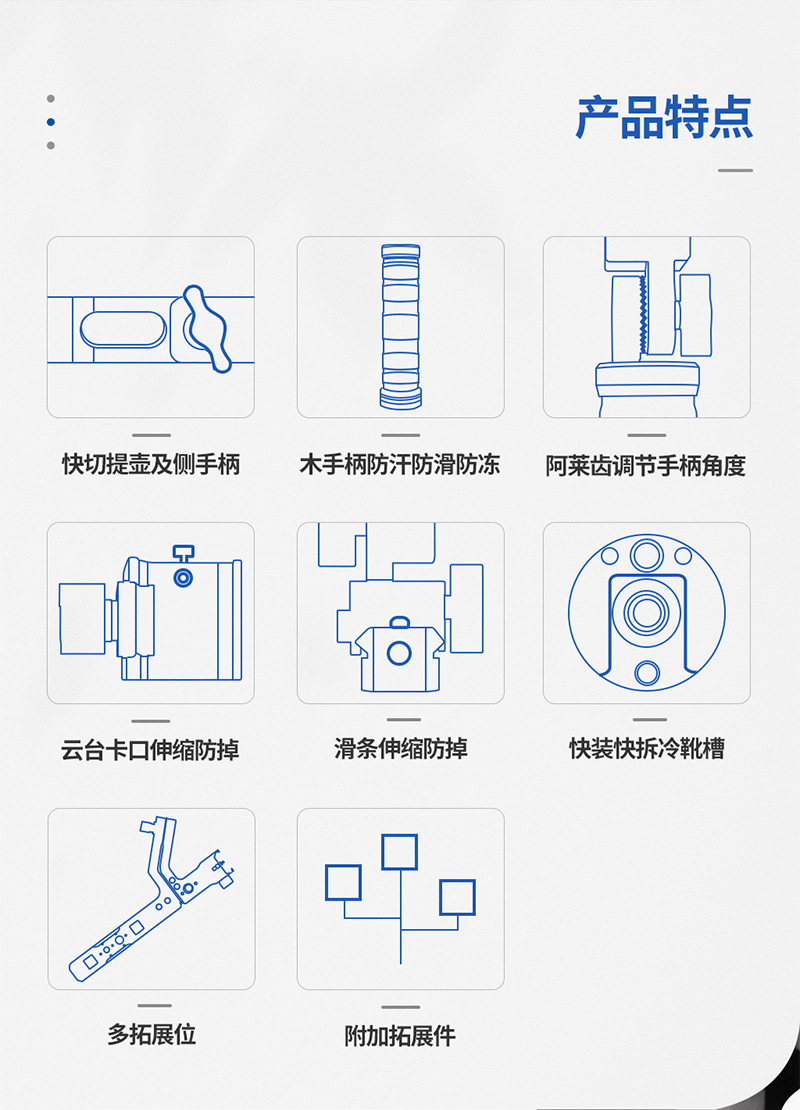 产品特点

快切提壶及侧手柄

木手柄防汗防滑防冻

阿莱齿调节手柄角度

云台卡口伸缩防掉

滑条伸缩防掉

快装快拆冷靴槽

多拓展位

附加拓展件