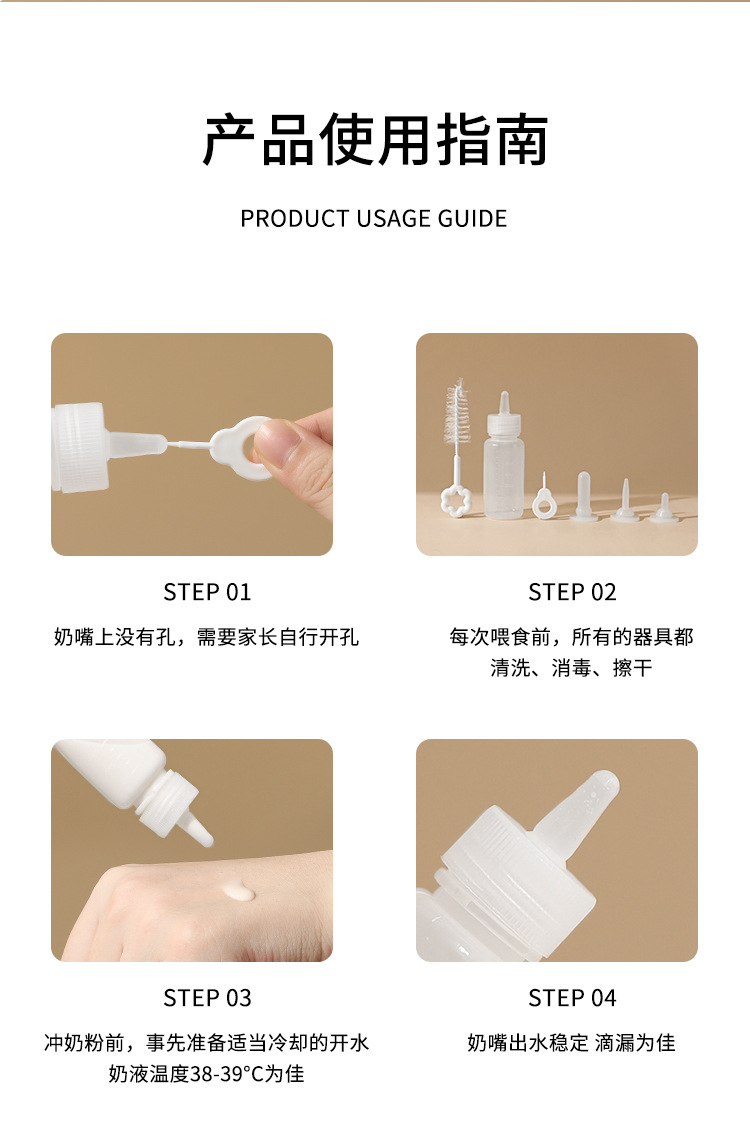 产品使用指南

PRODUCT USAGE GUIDE

STEP 01

奶嘴上没有孔，需要家长自行开孔

STEP 02

每次喂食前，所有的器具都清洗、消毒、擦干

STEP 03

冲奶粉前，事先准备适当冷却的开水
奶液温度38-39°C为佳

STEP 04

奶嘴出水稳定 滴漏为佳