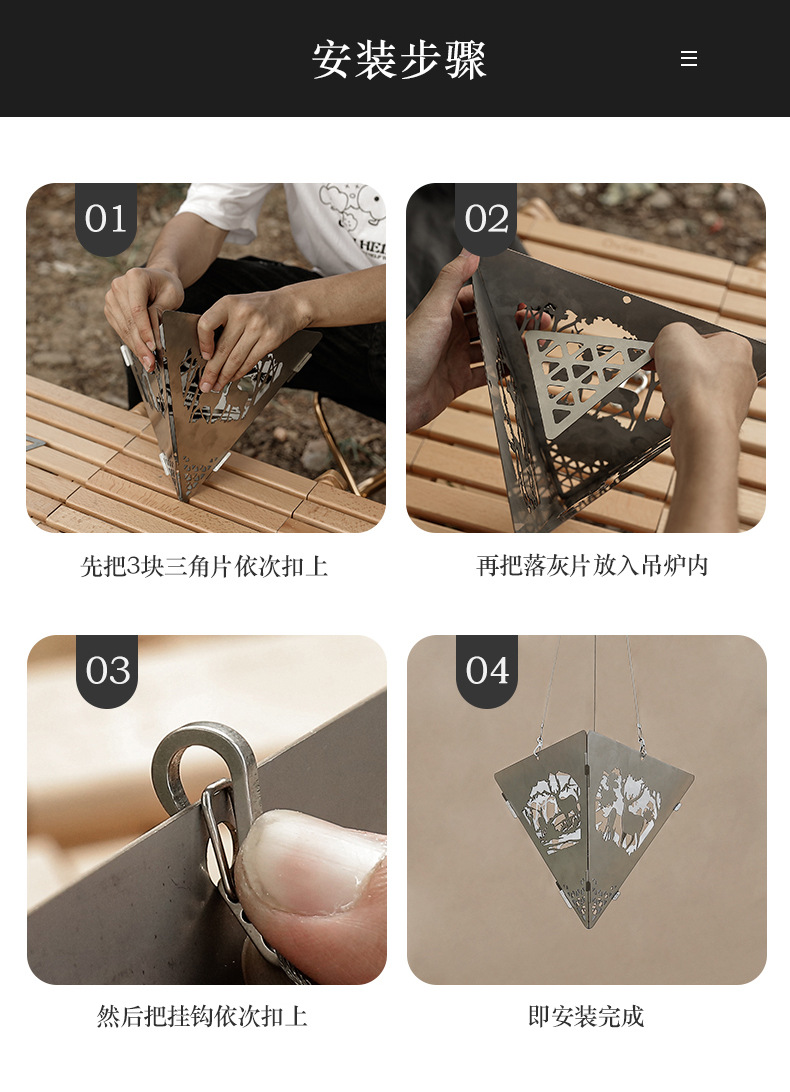 安装步骤

01

先把3块三角片依次扣上

02

再把落灰片放入吊炉内

03

然后把挂钩依次扣上

04

即安装完成