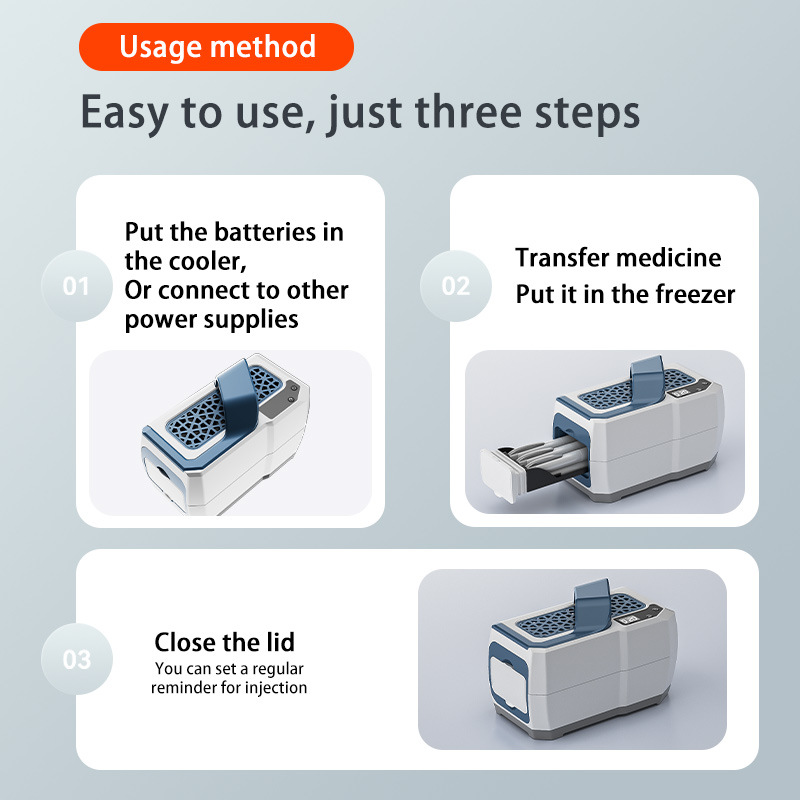 Usage method

Easy to use, just three steps

01

Put the batteries in the cooler,
Or connect to other power supplies

02

Transfer medicine
Put it in the freezer

03

Close the lid
You can set a regular reminder for injection