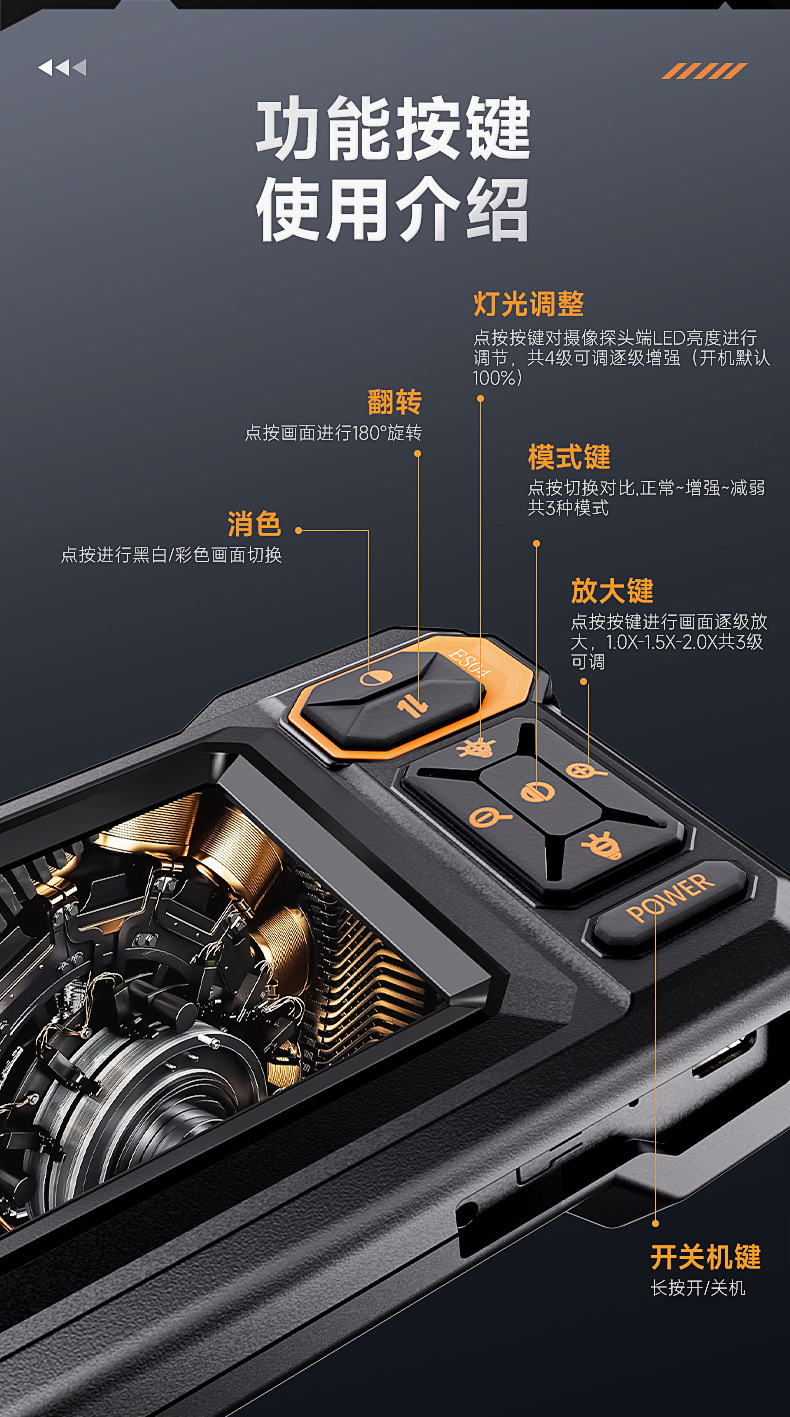 功能按键
使用介绍

灯光调整
点按按键对摄像探头端LED亮度进行调节，共4级可调逐级增强（开机默认100%）

翻转
点按画面进行180°旋转

模式键
点按切换对比,正常~增强~减弱共3种模式

消色
点按进行黑白/彩色画面切换

放大键
点按按键进行画面逐级放大，1.0X-1.5X-2.0X共3级可调

ES04

POWER

开关机键
长按开/关机