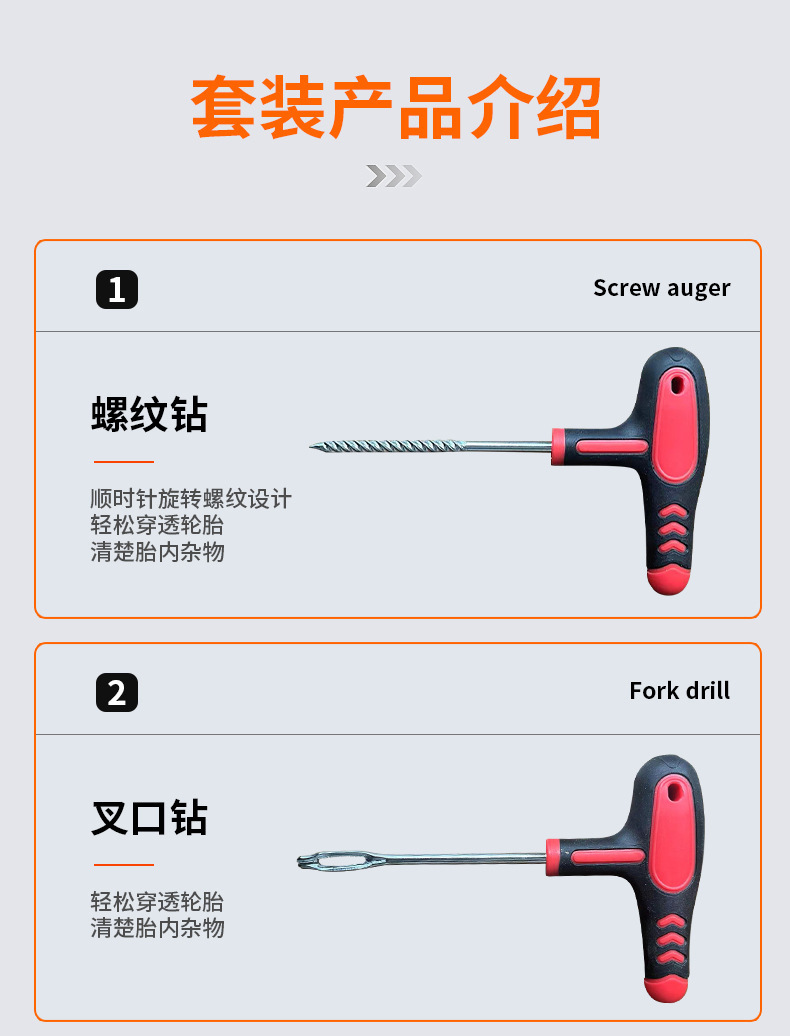 套装产品介绍

1

Screw auger

螺纹钻

顺时针旋转螺纹设计
轻松穿透轮胎
清楚胎内杂物

2

Fork drill

叉口钻

轻松穿透轮胎
清楚胎内杂物