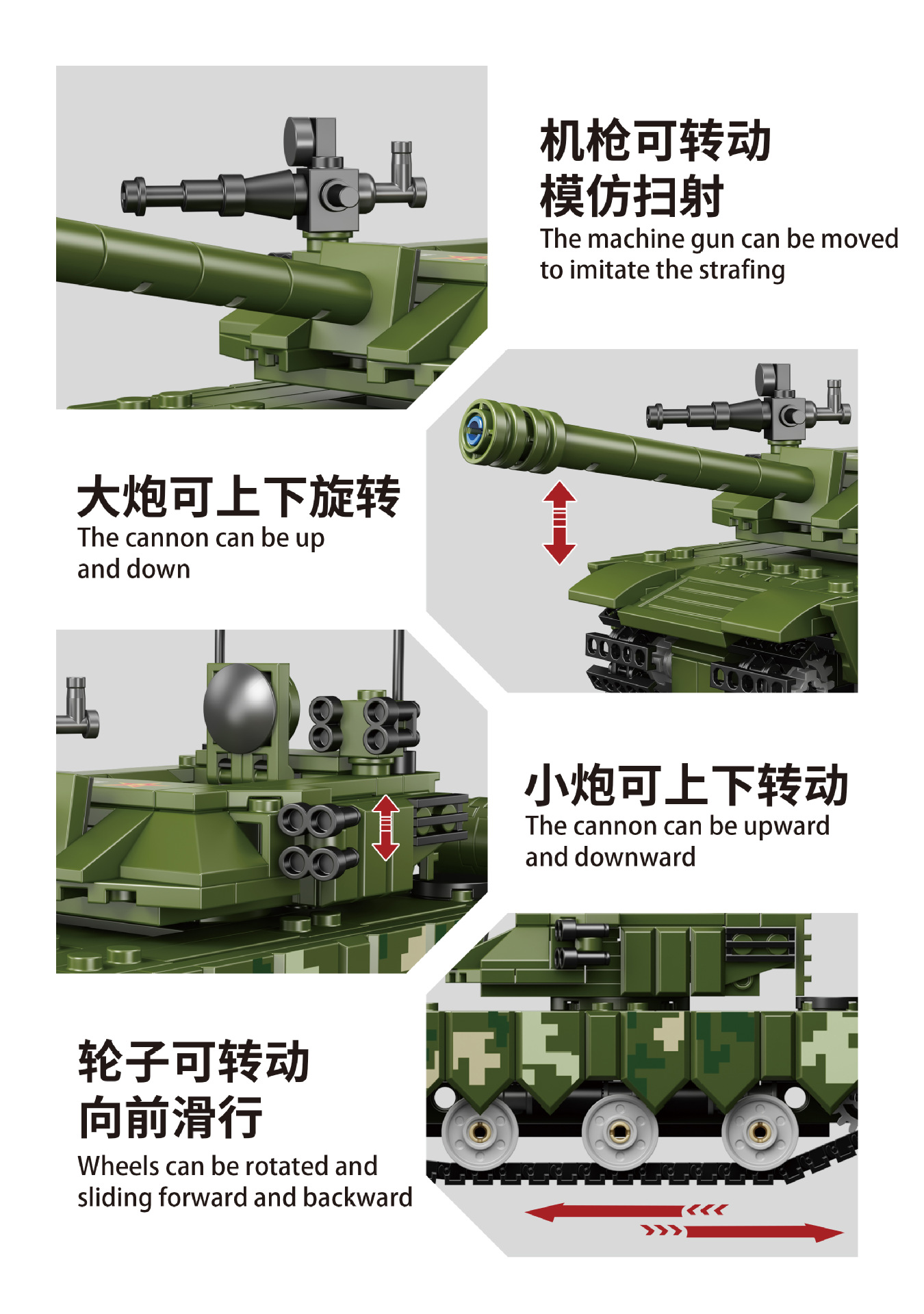 机枪可转动
模仿扫射
The machine gun can be moved to imitate the strafing

大炮可上下旋转
The cannon can be up and down

小炮可上下转动
The cannon can be upward and downward

轮子可转动
向前滑行
Wheels can be rotated and sliding forward and backward