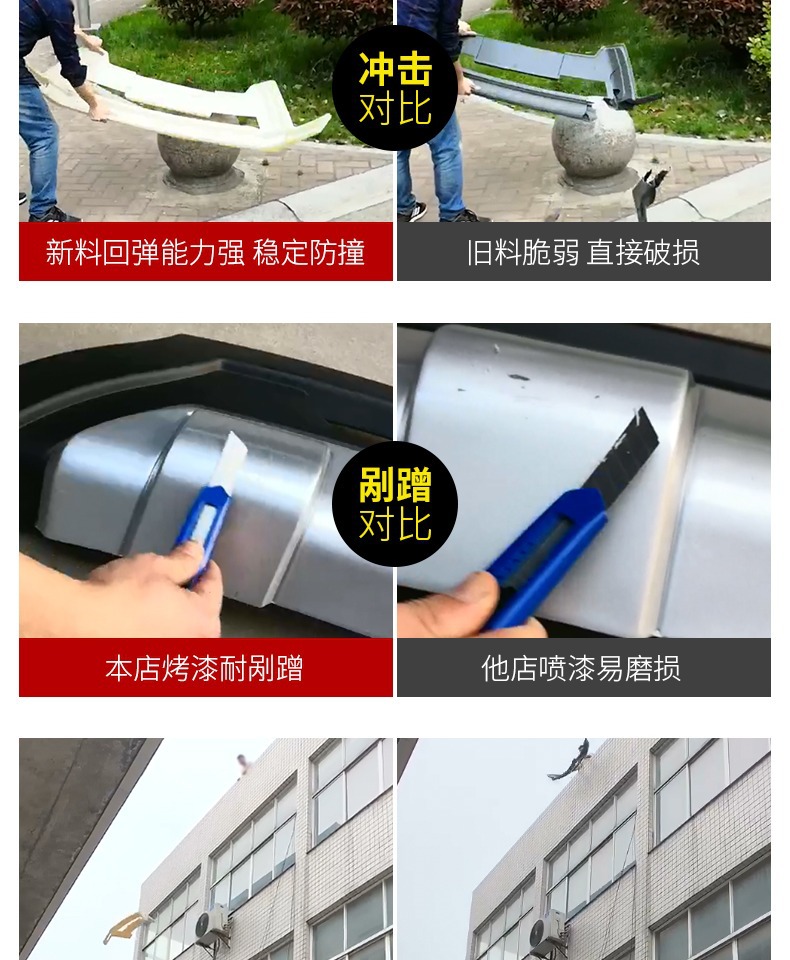 冲击
对比

新料回弹能力强 稳定防撞

旧料脆弱 直接破损

剐蹭
对比

本店烤漆耐剐蹭

他店喷漆易磨损