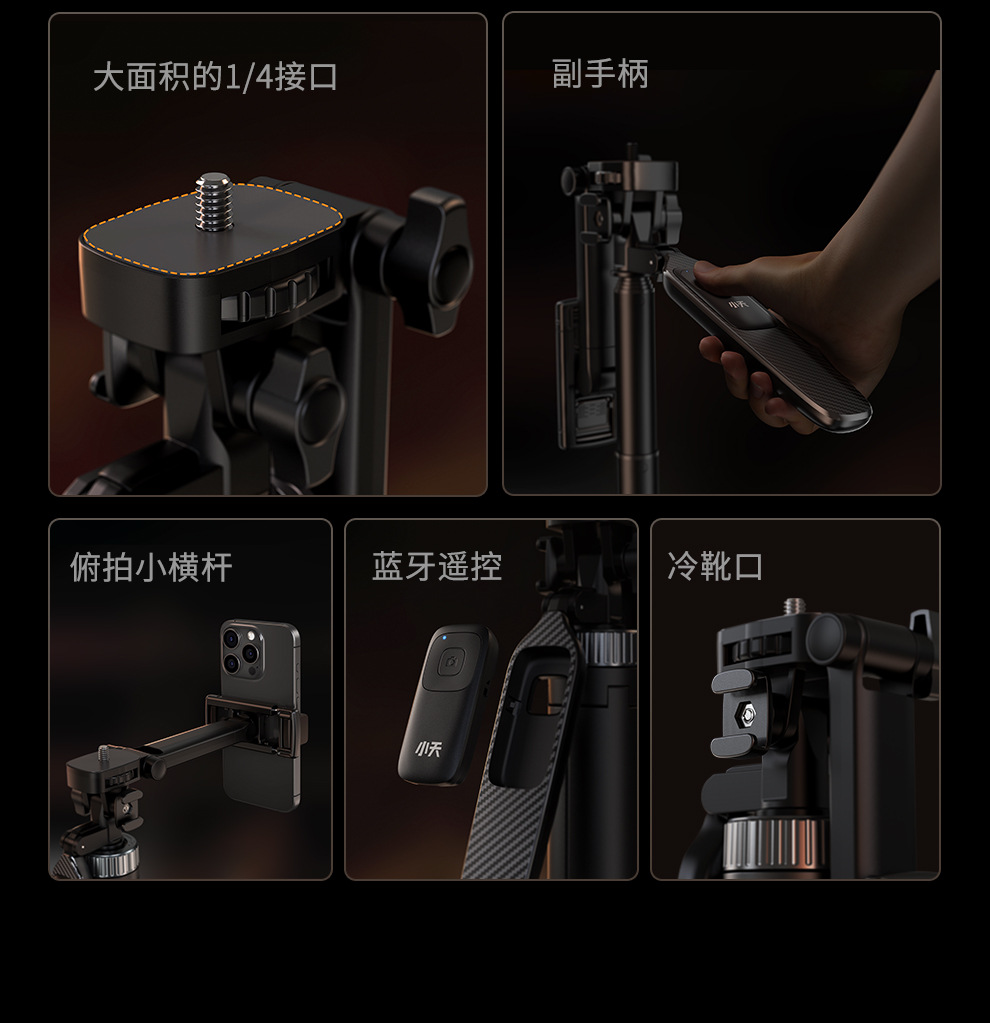 大面积的1/4接口

副手柄

小天

俯拍小横杆

蓝牙遥控

小天

冷靴口