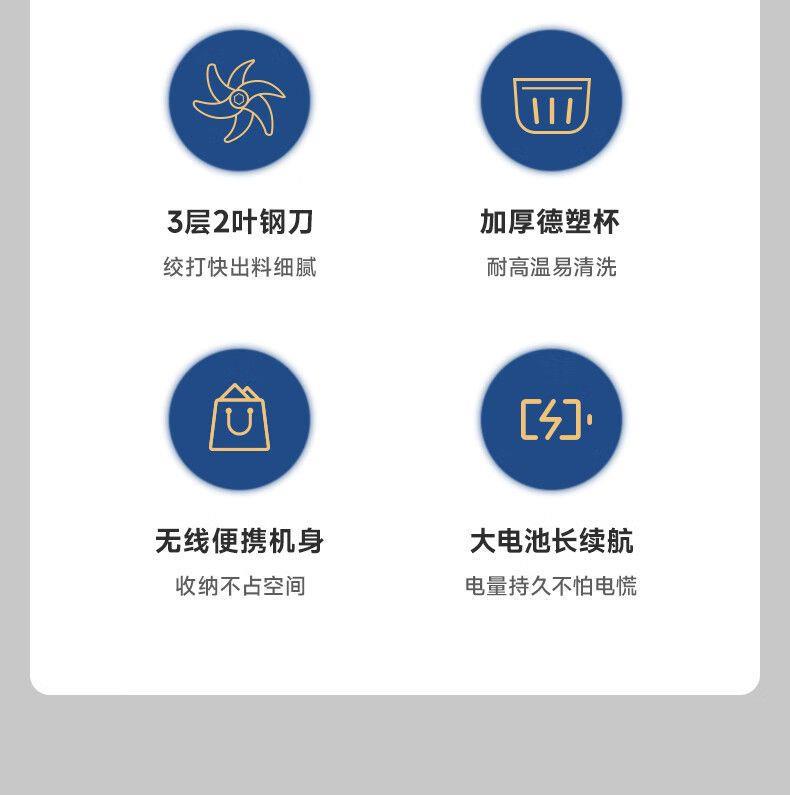 3层2叶钢刀
绞打快出料细腻

加厚德塑杯
耐高温易清洗

无线便携机身
收纳不占空间

大电池长续航
电量持久不怕电慌