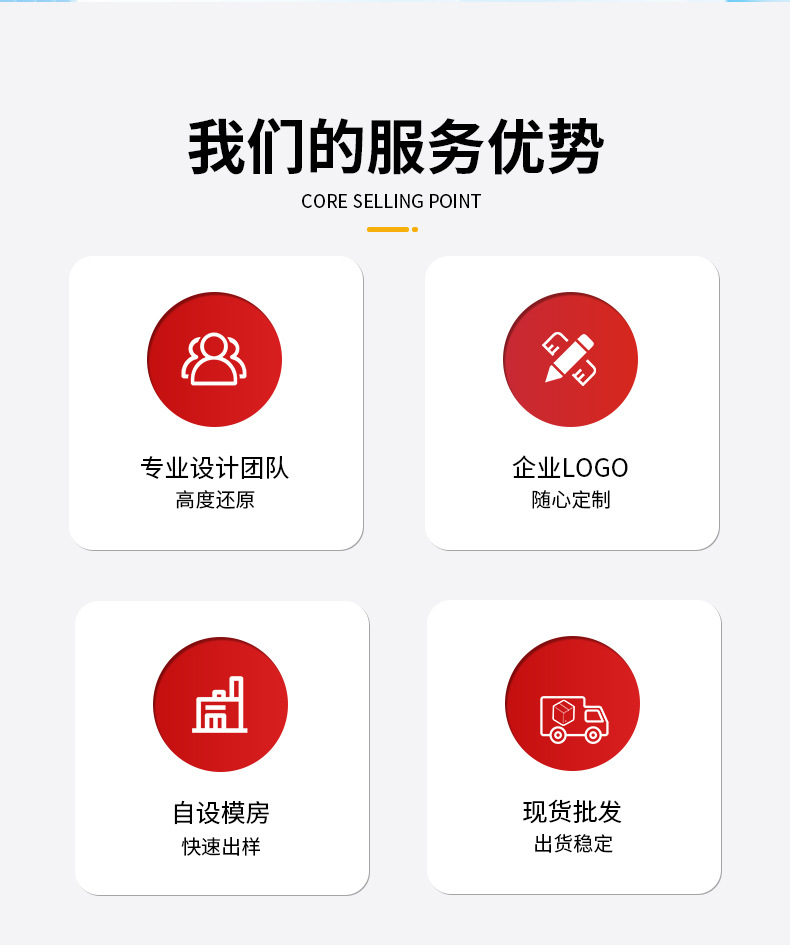 我们的服务优势

CORE SELLING POINT

专业设计团队
高度还原

企业LOGO
随心定制

自设模房
快速出样

现货批发
出货稳定