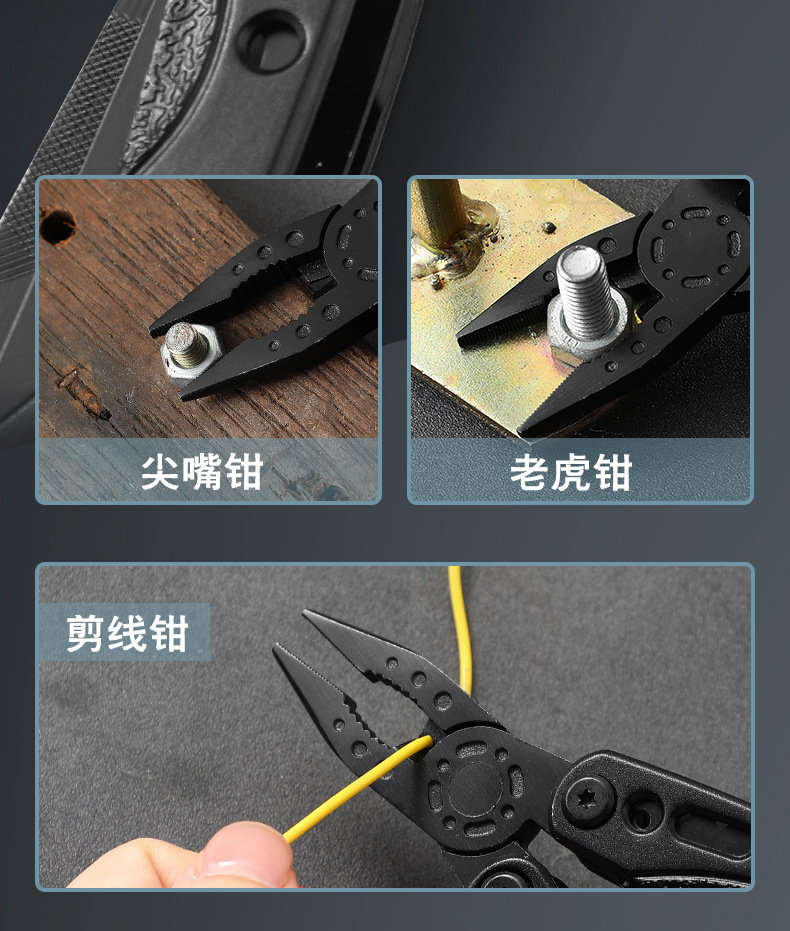 尖嘴钳

老虎钳

剪线钳