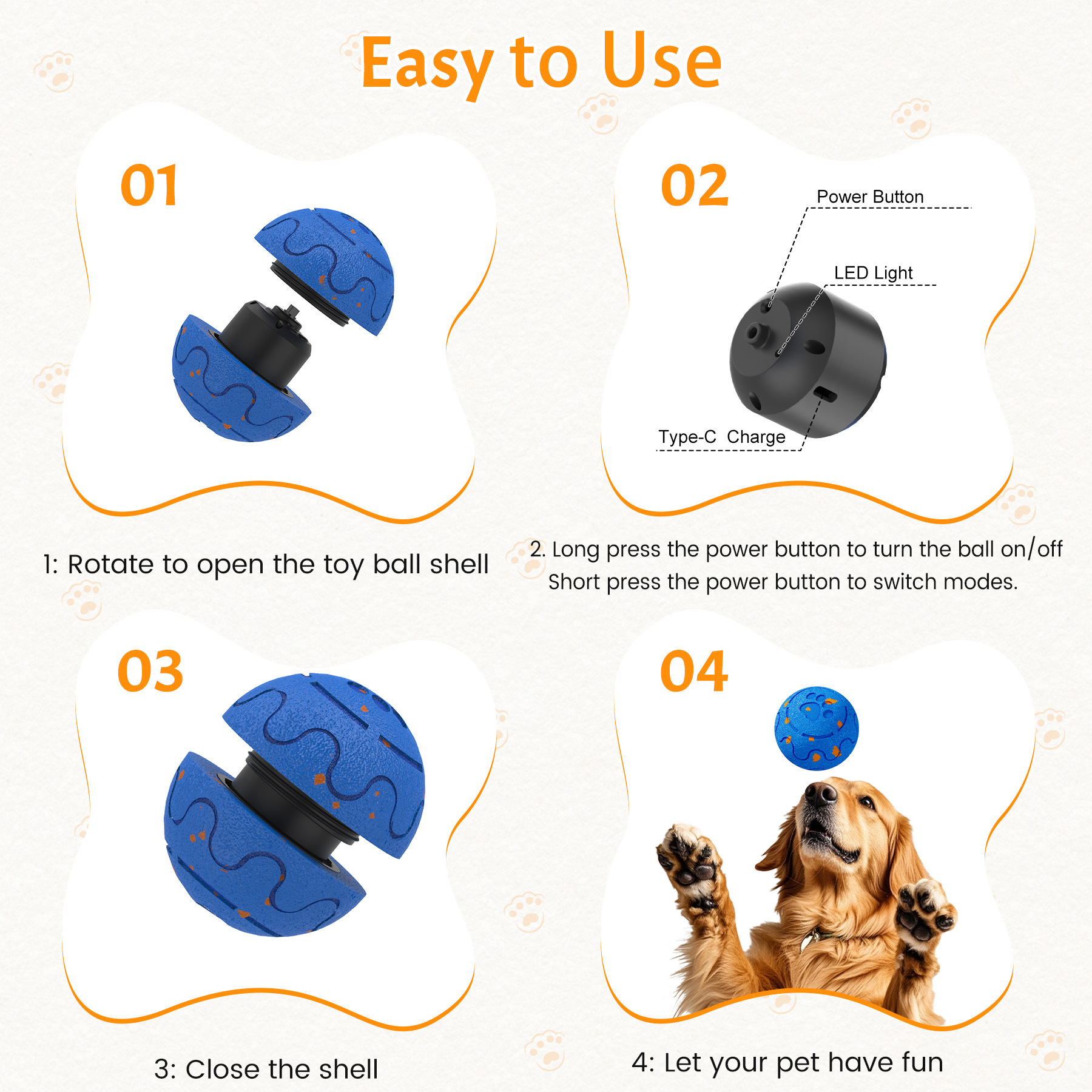 Easy to Use

01

1: Rotate to open the toy ball shell

02

Power Button

LED Light

Type-C Charge

2. Long press the power button to turn the ball on/off
Short press the power button to switch modes.

03

3: Close the shell

04

4: Let your pet have fun