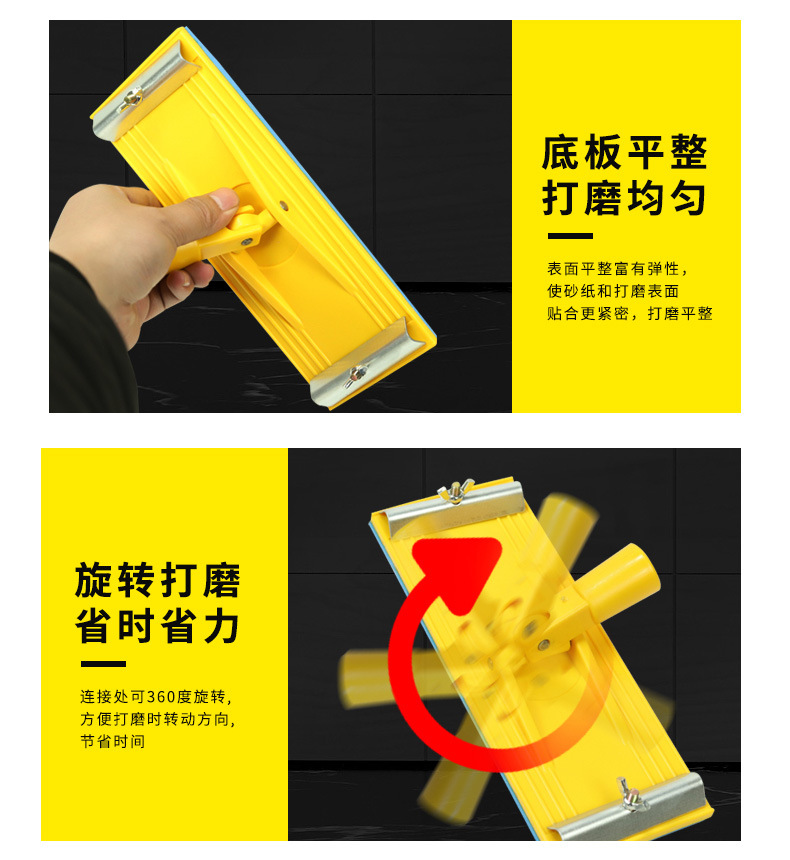 底板平整
打磨均匀

表面平整富有弹性，
使砂纸和打磨表面
贴合更紧密，打磨平整

旋转打磨
省时省力

连接处可360度旋转，
方便打磨时转动方向，
节省时间