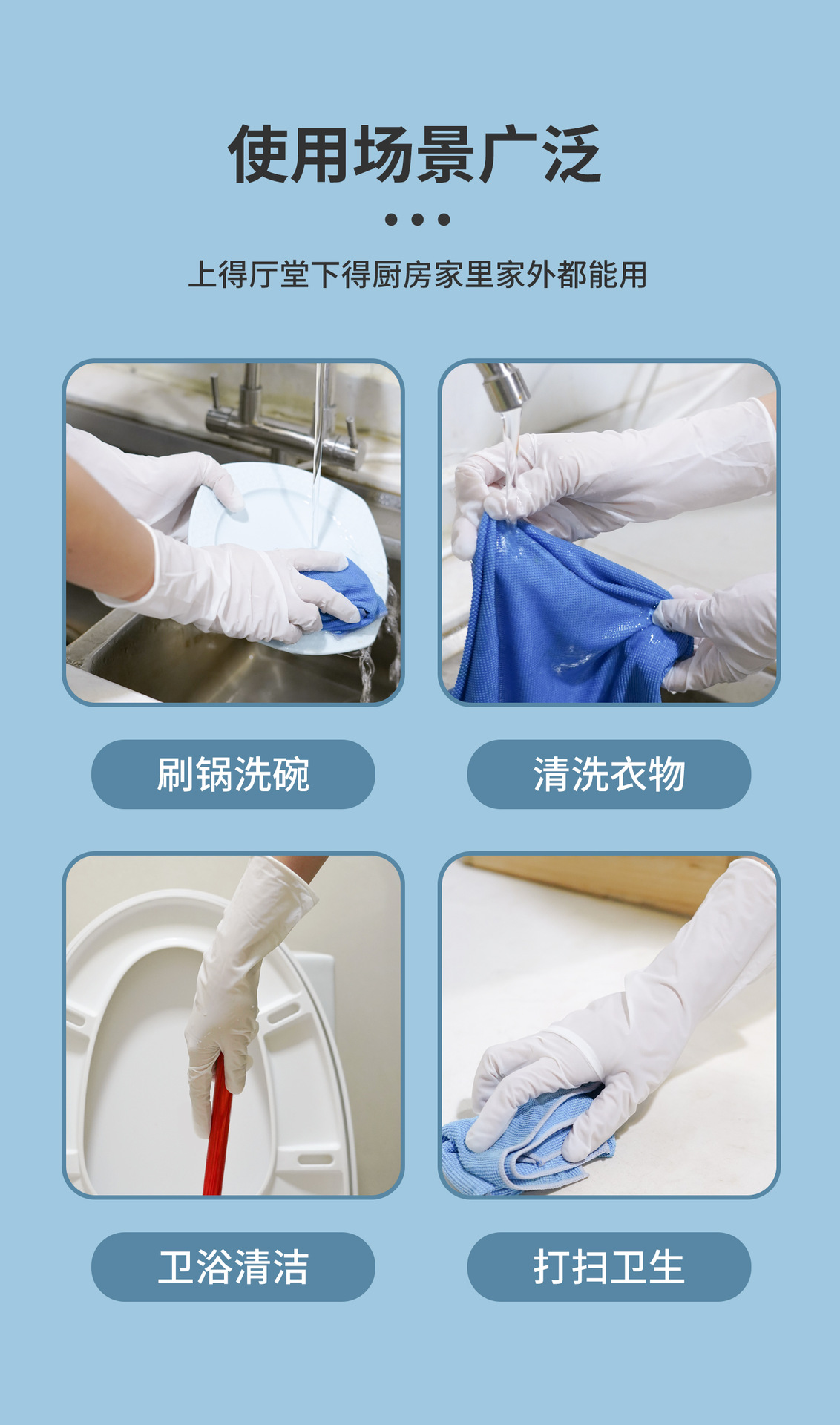 使用场景广泛

上得厅堂下得厨房家里家外都能用

刷锅洗碗

清洗衣物

卫浴清洁

打扫卫生