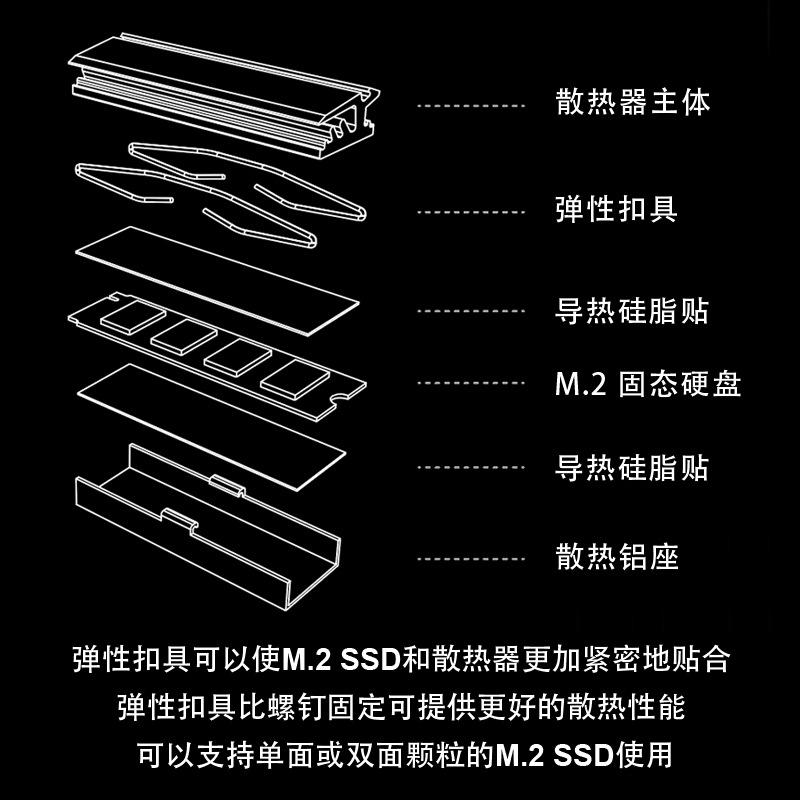 散热器主体

弹性扣具

导热硅脂贴

M.2 固态硬盘

导热硅脂贴

散热铝座

弹性扣具可以使M.2 SSD和散热器更加紧密地贴合
弹性扣具比螺钉固定可提供更好的散热性能
可以支持单面或双面颗粒的M.2 SSD使用