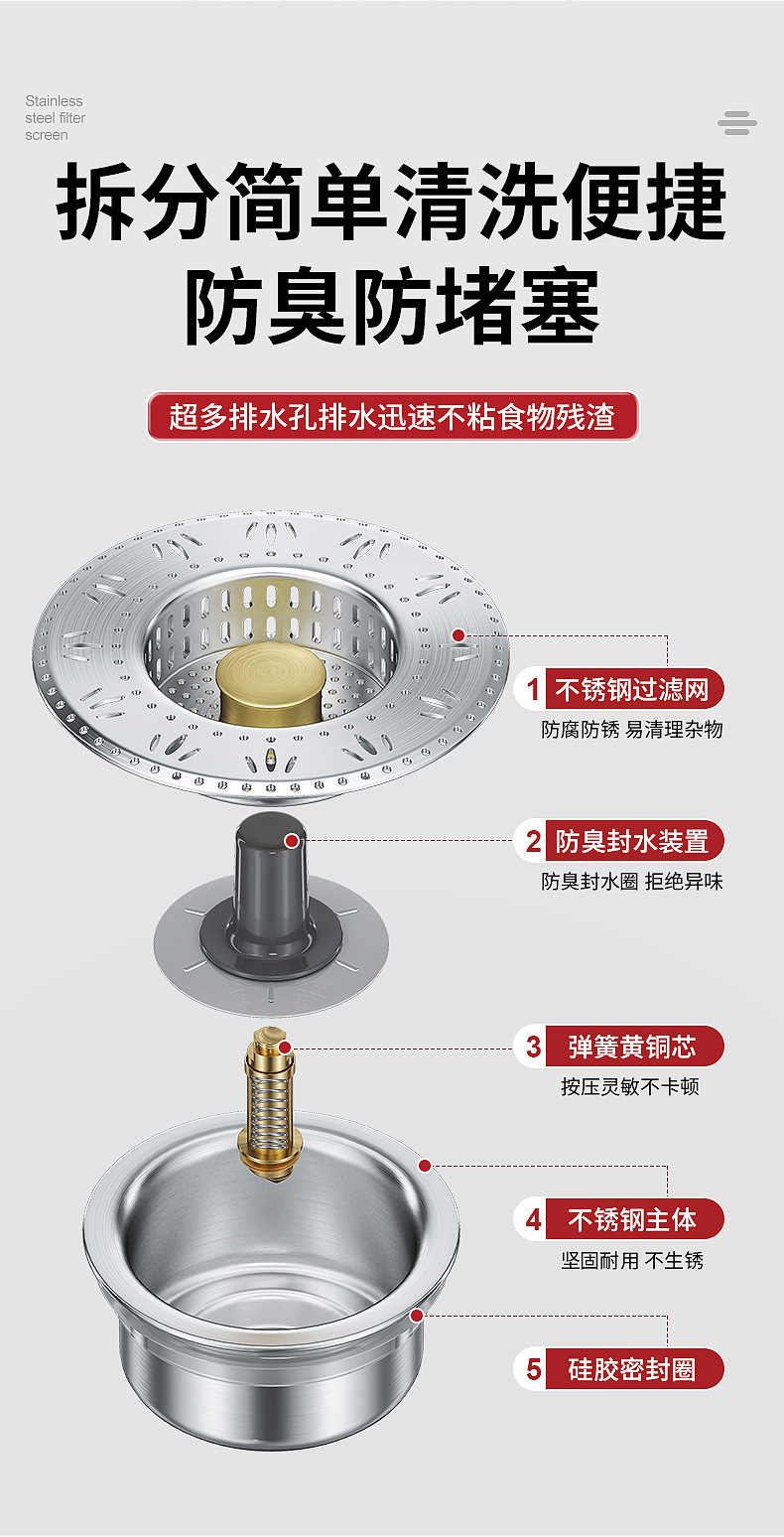 Stainless steel filter screen

拆分简单清洗便捷
防臭防堵塞

超多排水孔排水迅速不粘食物残渣

1 不锈钢过滤网
防腐防锈 易清理杂物

2 防臭封水装置
防臭封水圈 拒绝异味

3 弹簧黄铜芯
按压灵敏不卡顿

4 不锈钢主体
坚固耐用 不生锈

5 硅胶密封圈