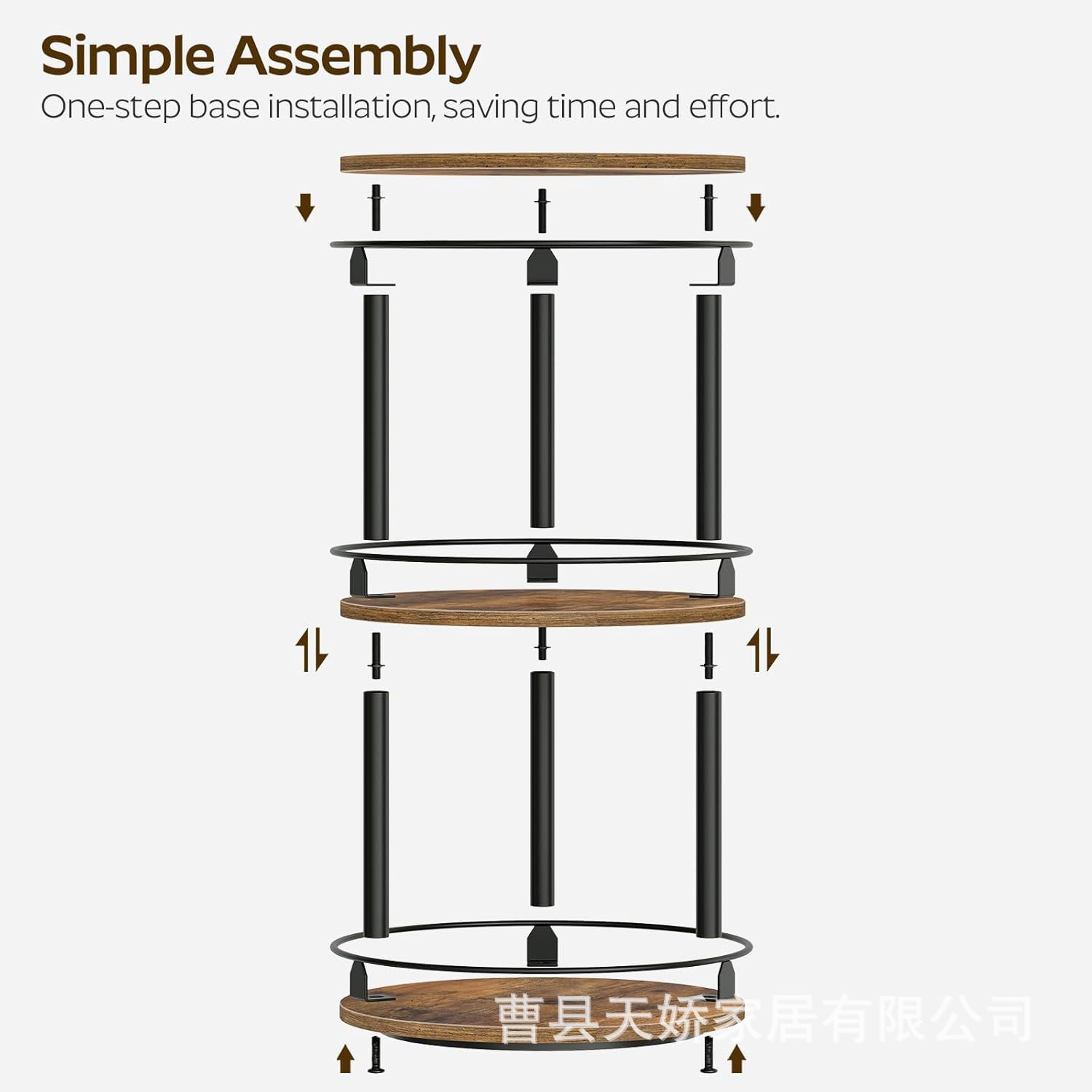 Simple Assembly
One-step base installation, saving time and effort.

曹县天娇家居有限公司