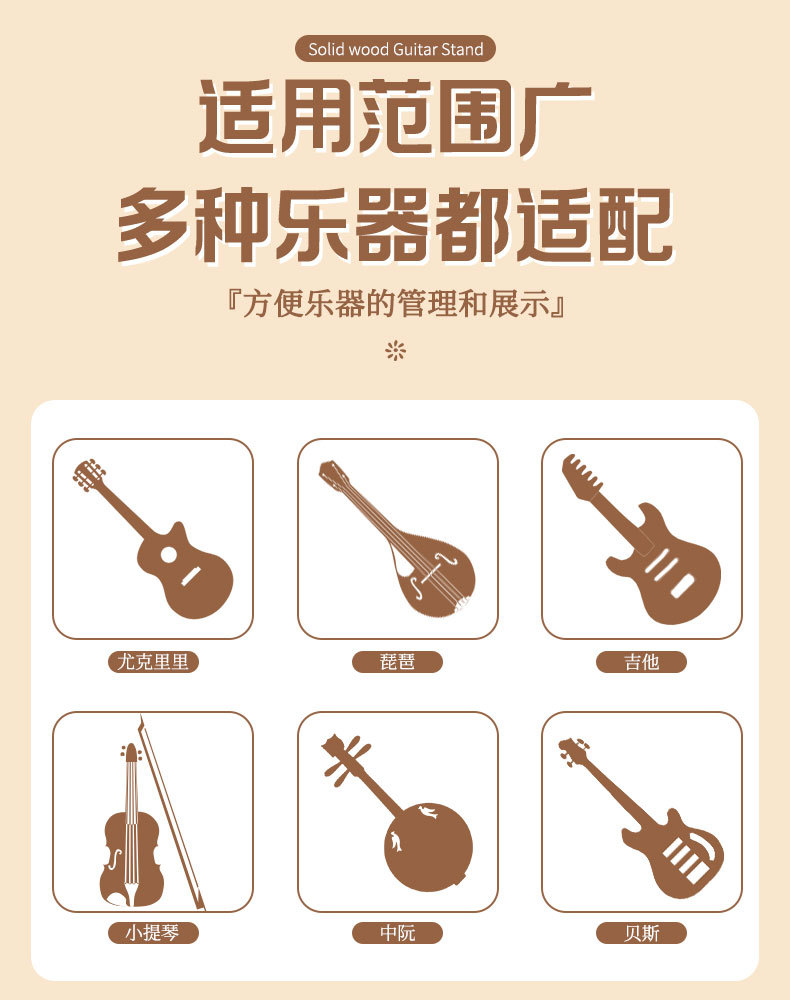 Solid wood Guitar Stand

适用范围广
多种乐器都适配

『方便乐器的管理和展示』

尤克里里

琵琶

吉他

小提琴

中阮

贝斯