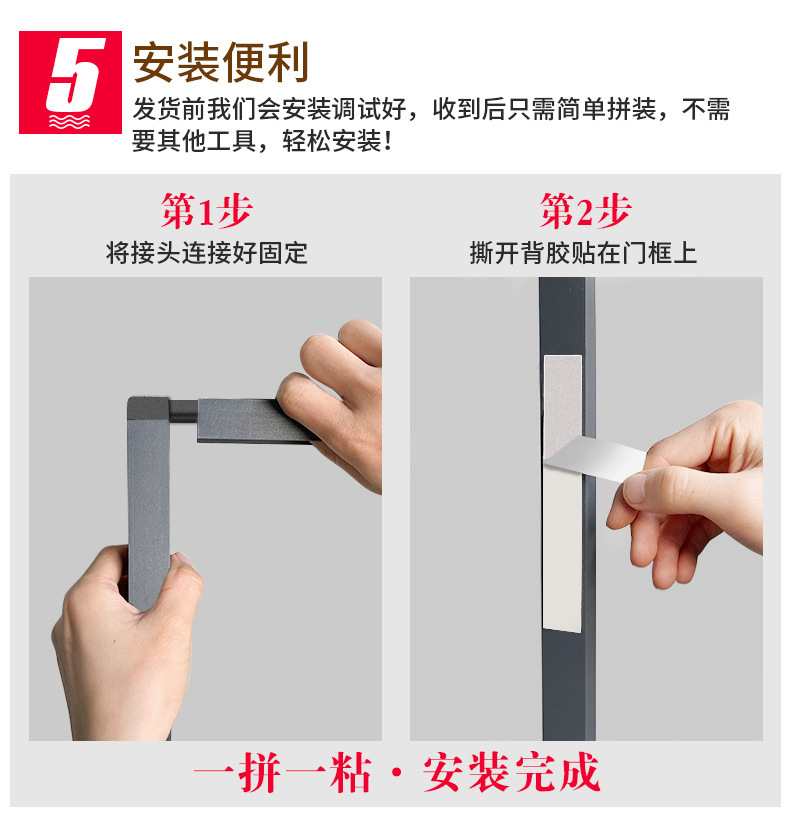 5

安装便利

发货前我们会安装调试好，收到后只需简单拼装，不需要其他工具，轻松安装！

第1步
将接头连接好固定

第2步
撕开背胶贴在门框上

一拼一粘 · 安装完成